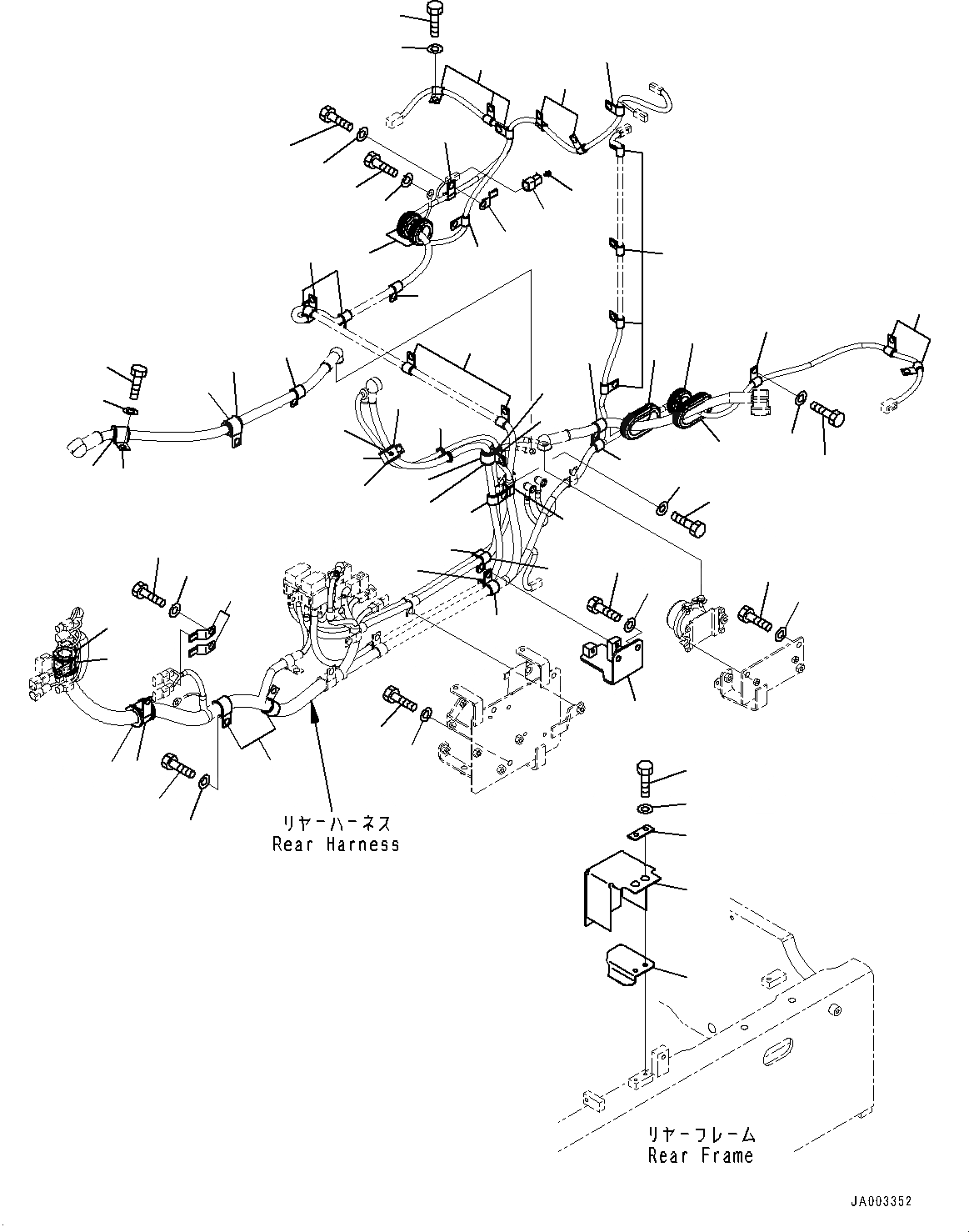 リヤーハーネス
Rear Harness

リヤーフレーム
Rear Frame

JA003352