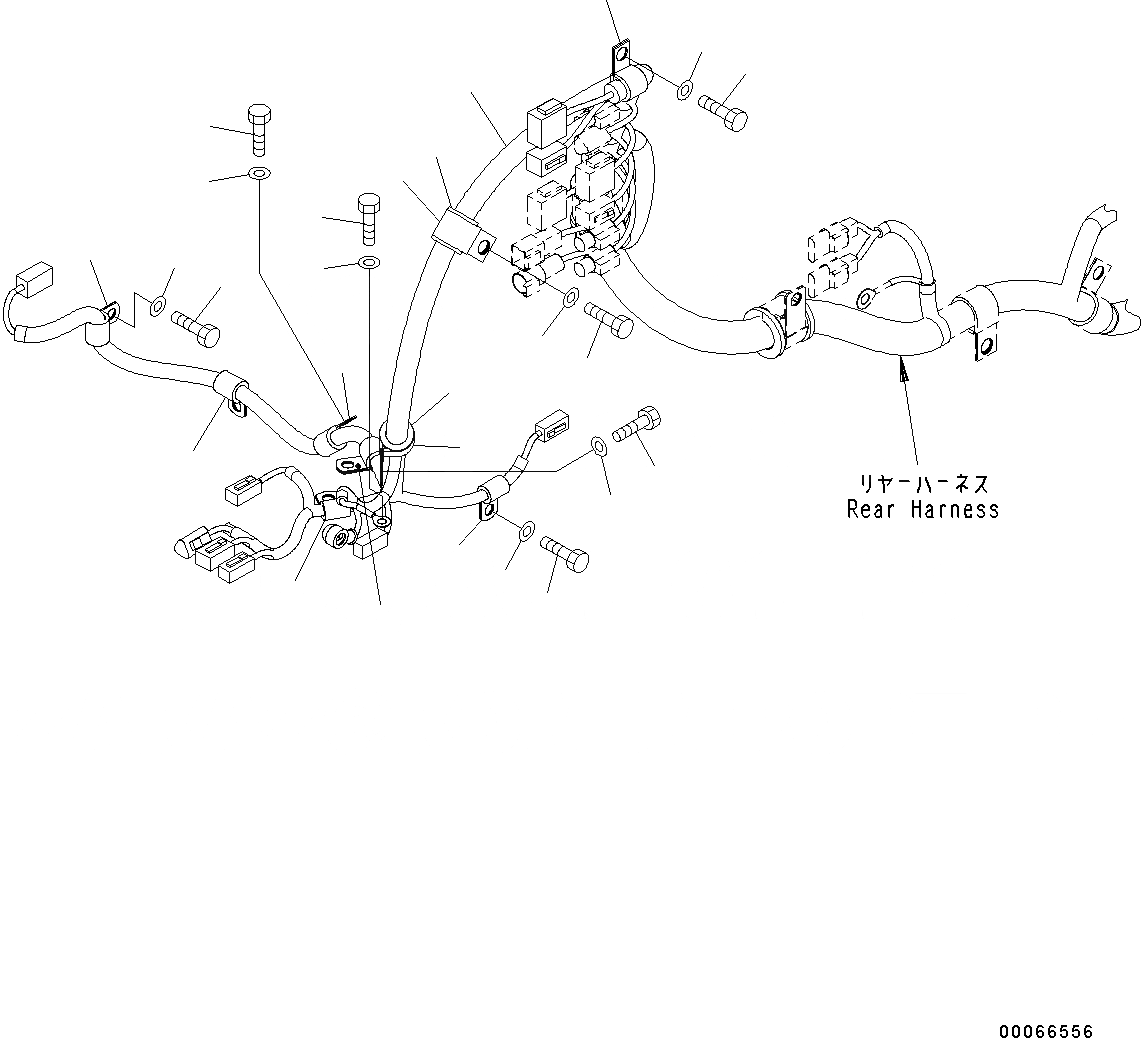 リヤーハーネス
Rear Harness

00066556