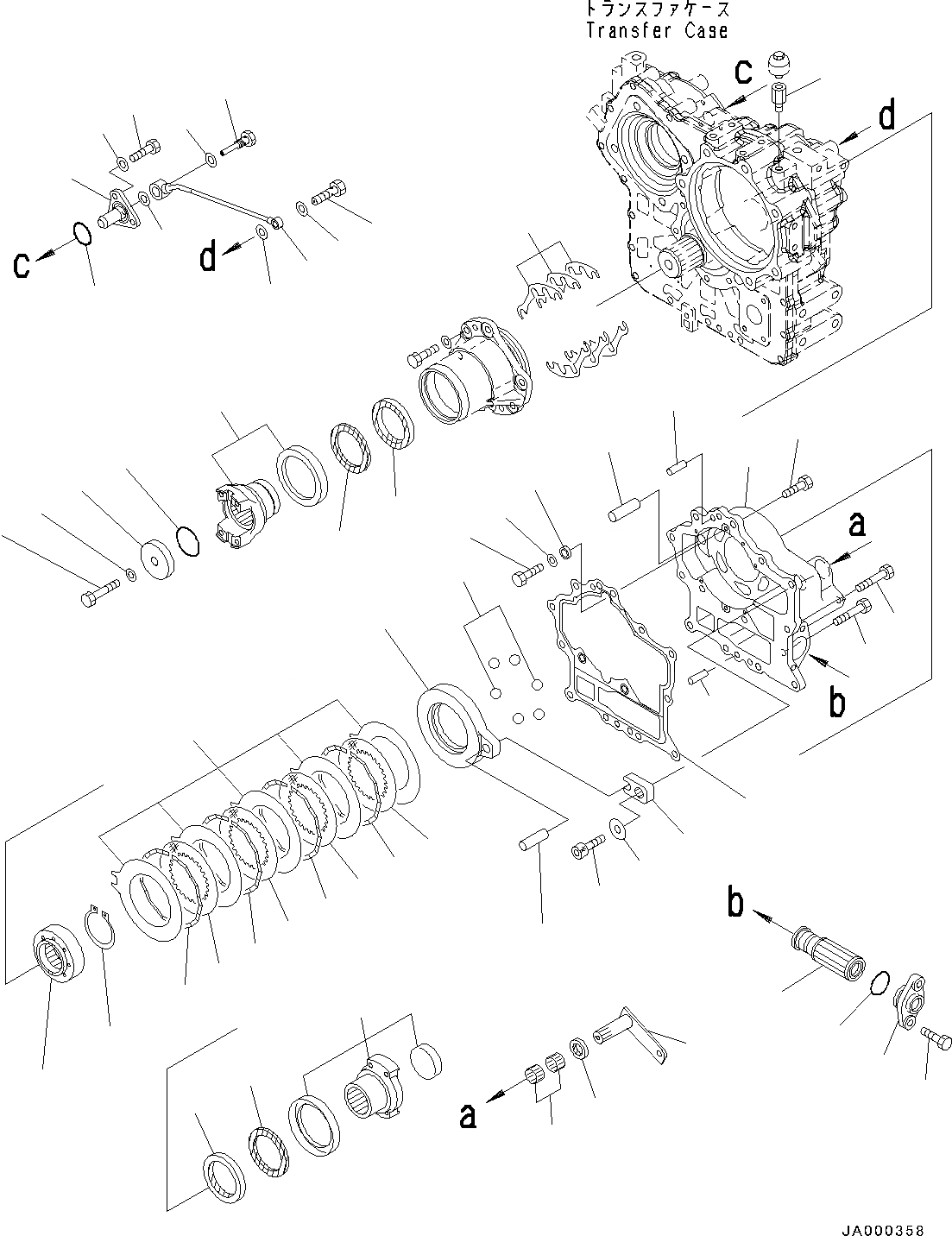 トランスファケース
Transfer Case

c

d

c

d

a

b

b

a

JA000358