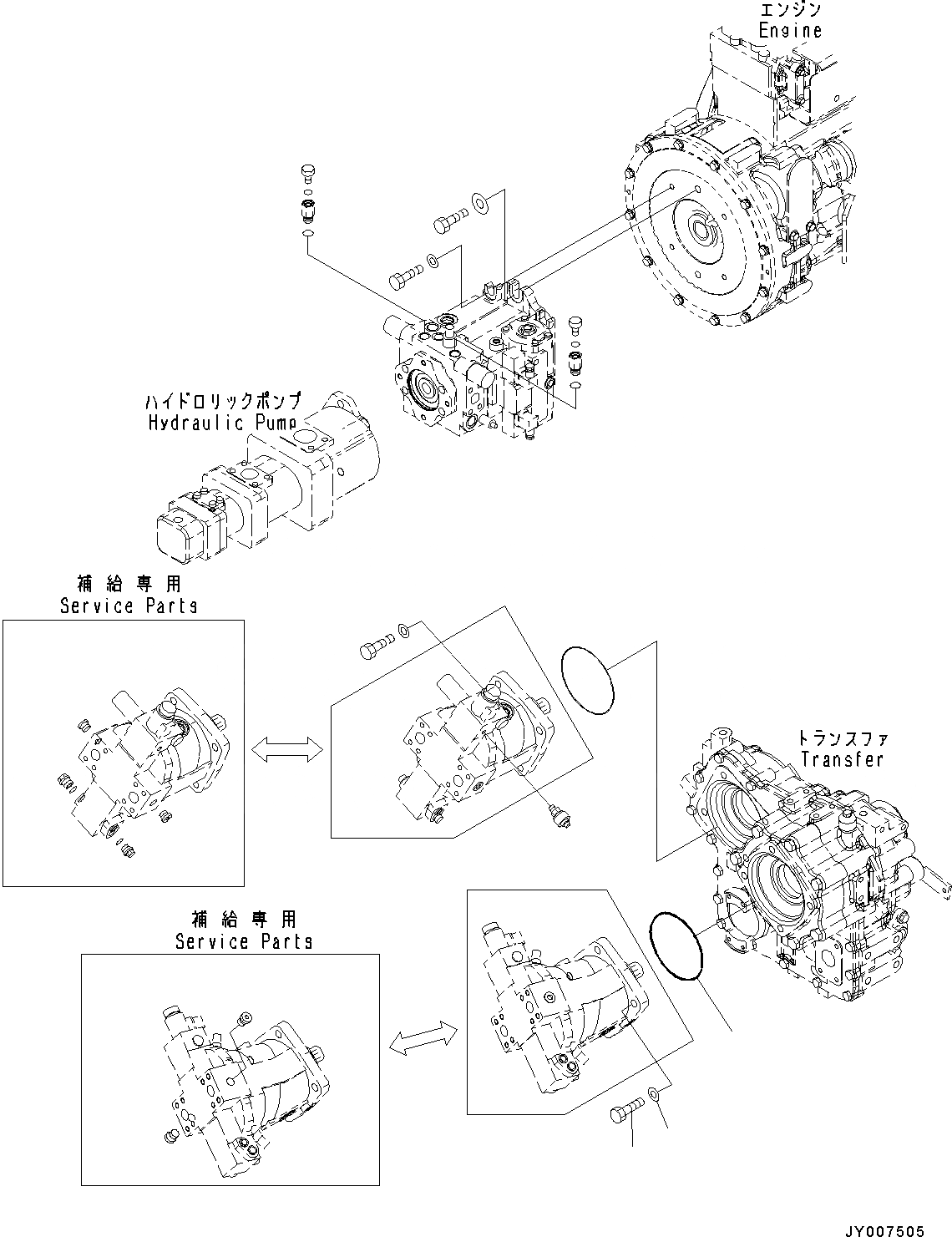 エンジン
Engine

ハイドロリックポンプ
Hydraulic Pump

補給専用
Service Parts

トランスファ
Transfer

補給専用
Service Parts

JY007505