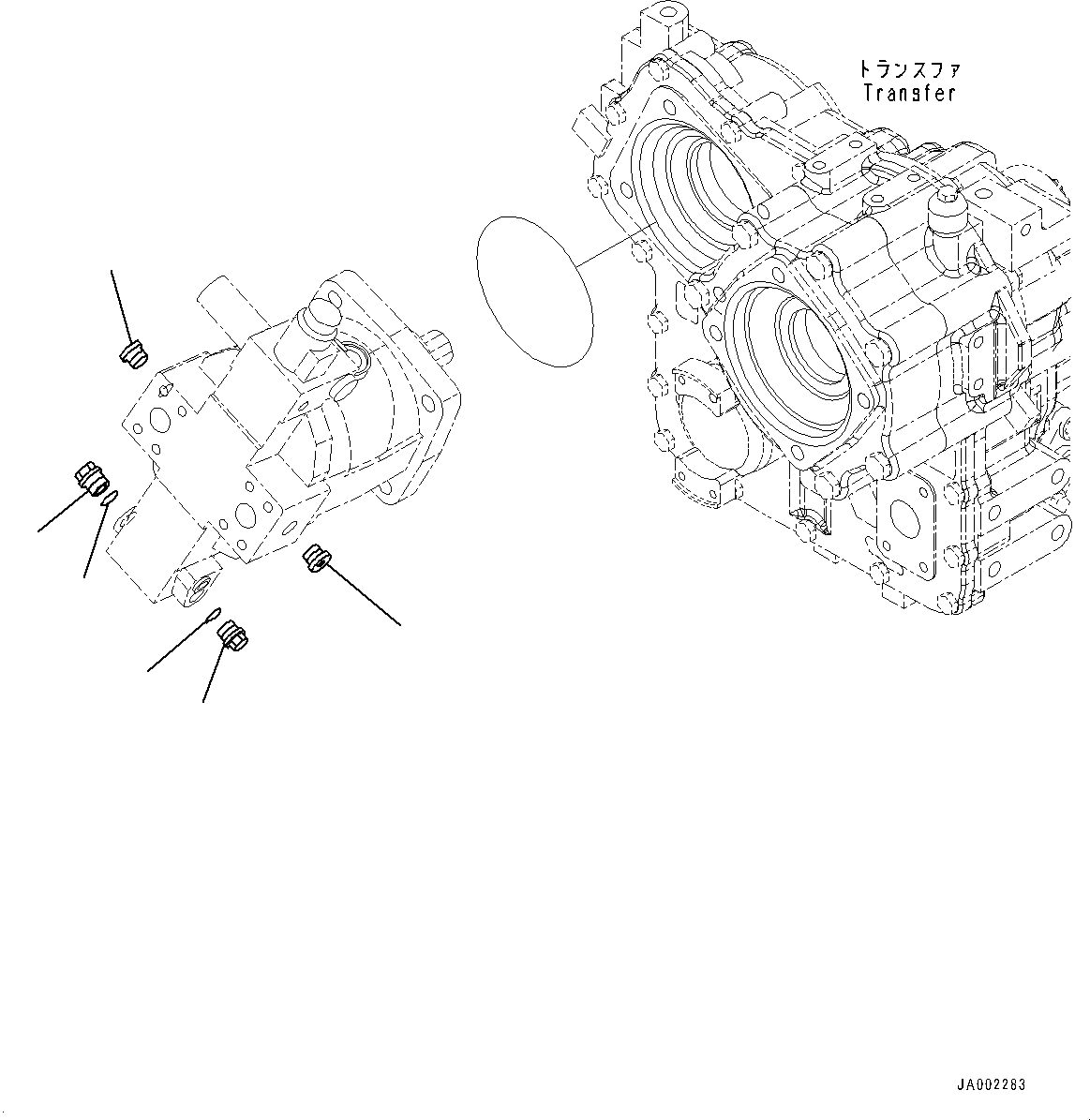 トランスファ
Transfer

JA002283