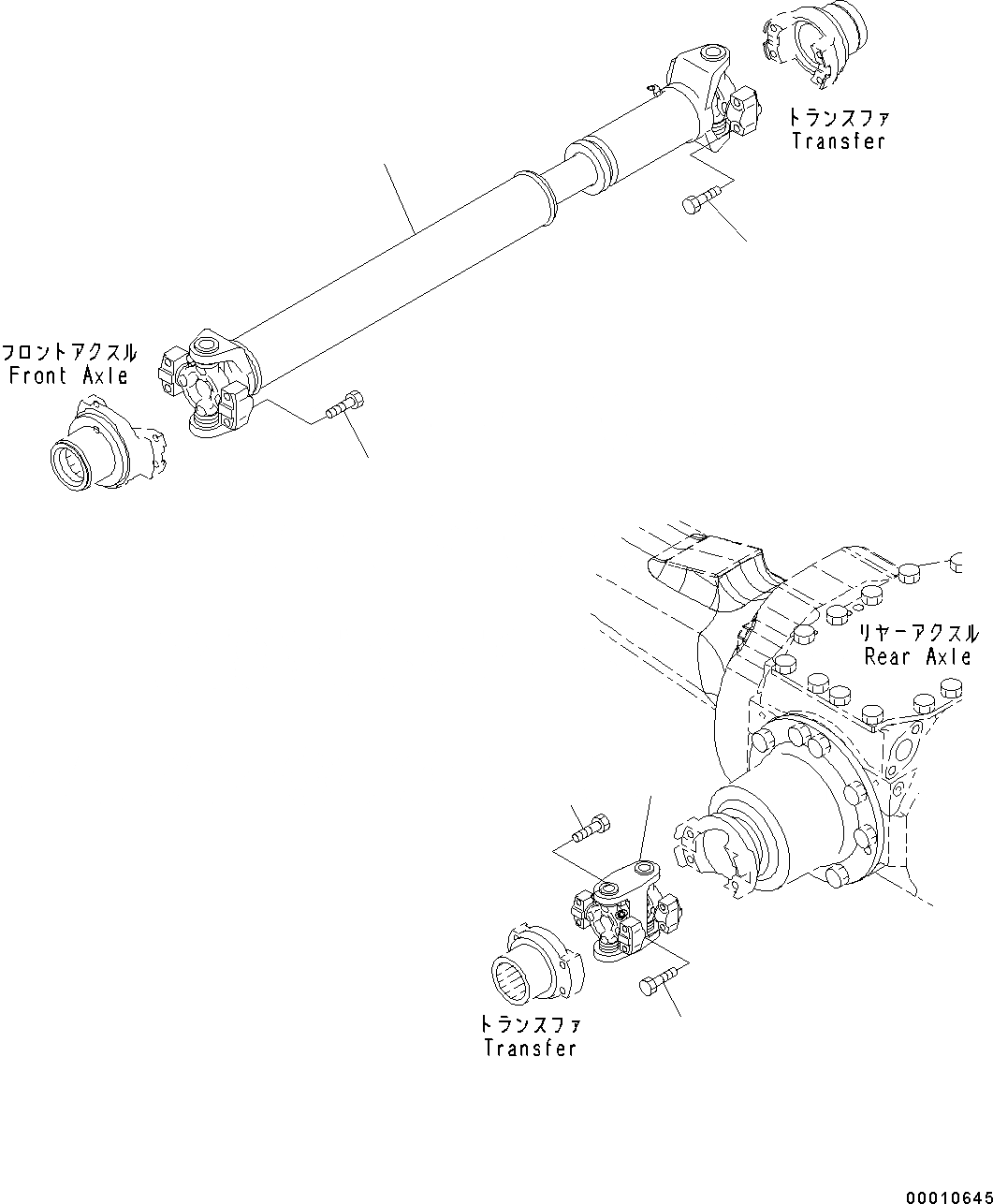 トランスファ
Transfer

フロントアクスル
Front Axle

リヤーアクスル
Rear Axle

トランスファ
Transfer

00010645