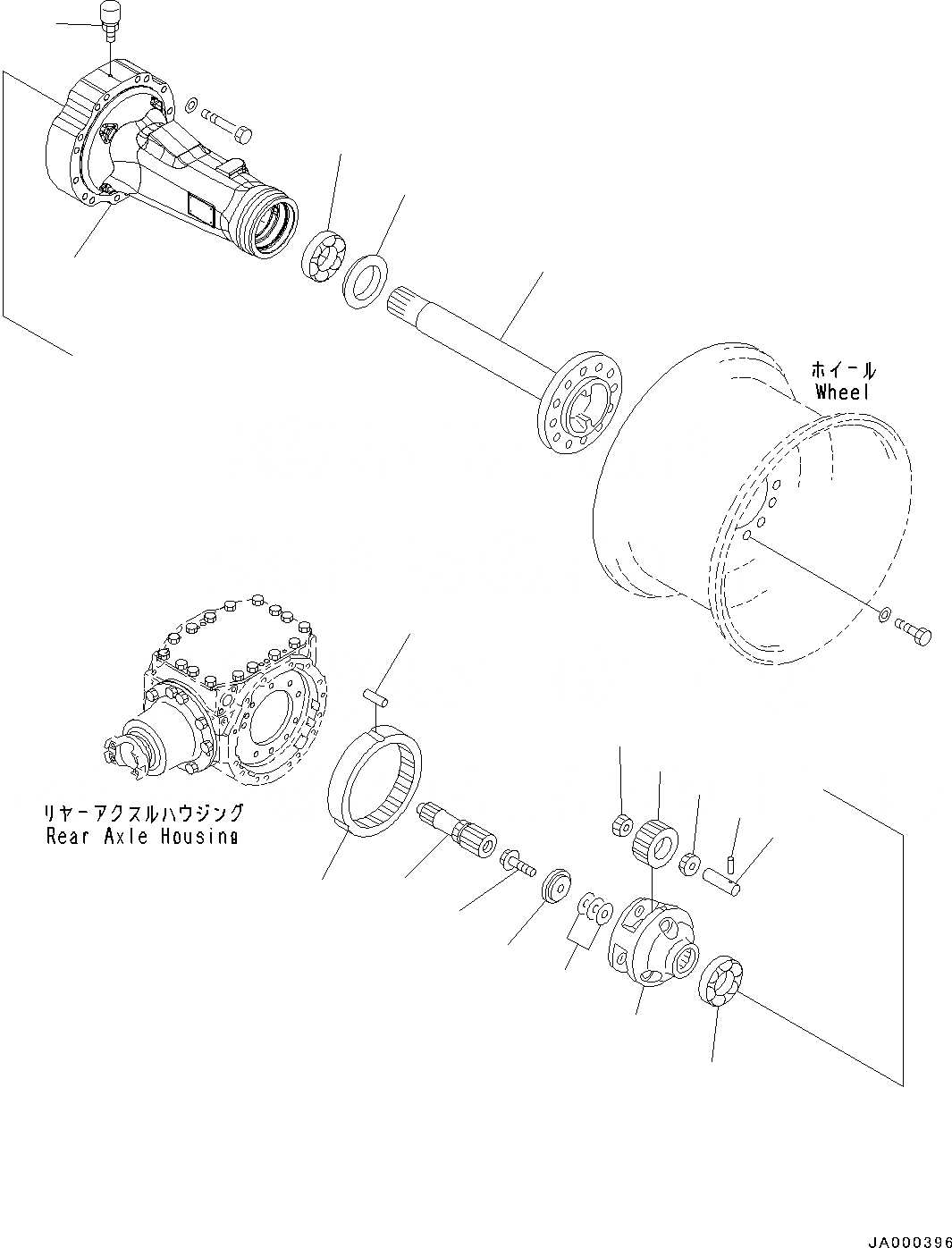 ホイール
Wheel

リヤーアクスルハウジング
Rear Axle Housing

JA000396