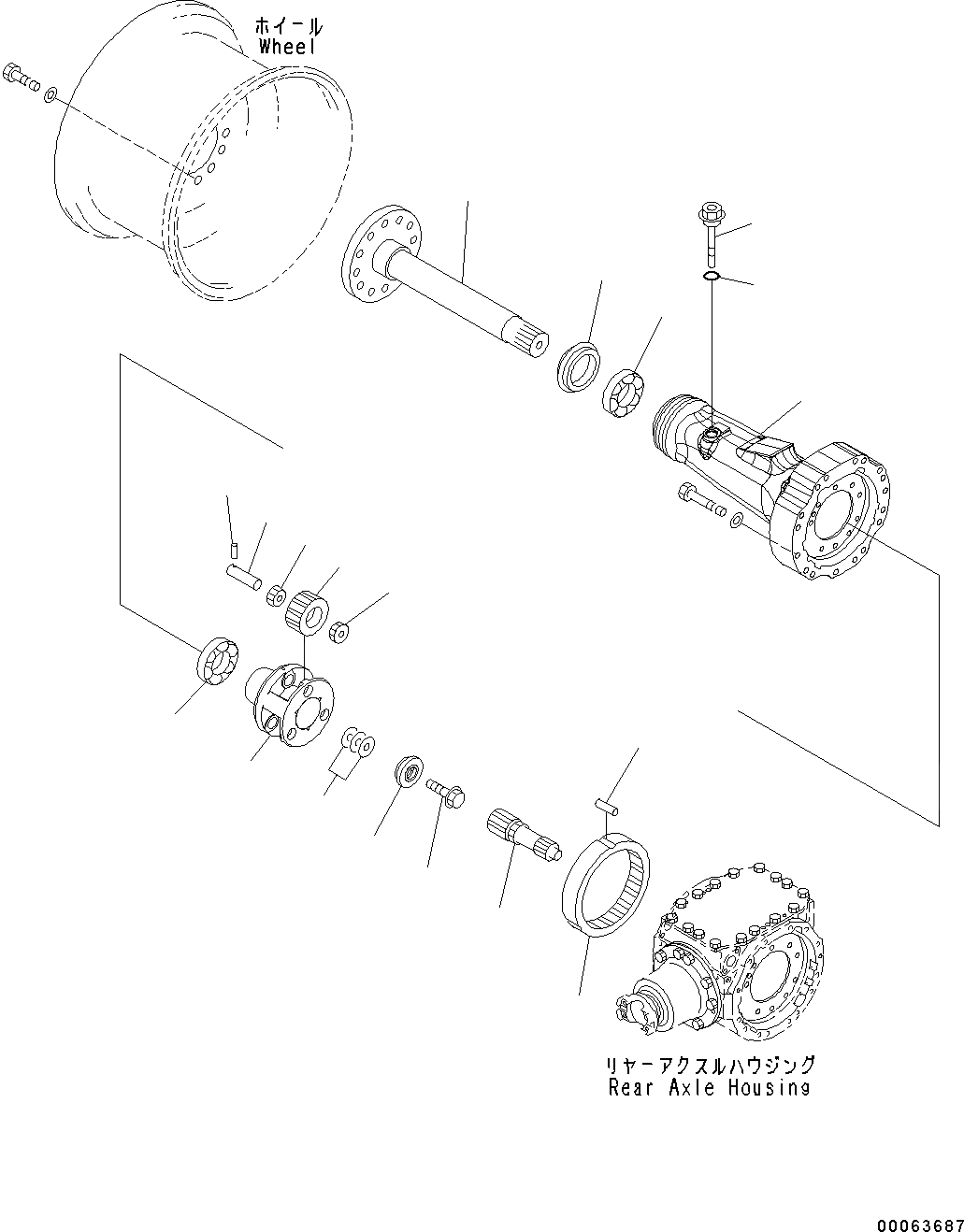 ホイール
Wheel

リヤーアクスルハウジング
Rear Axle Housing

00063687