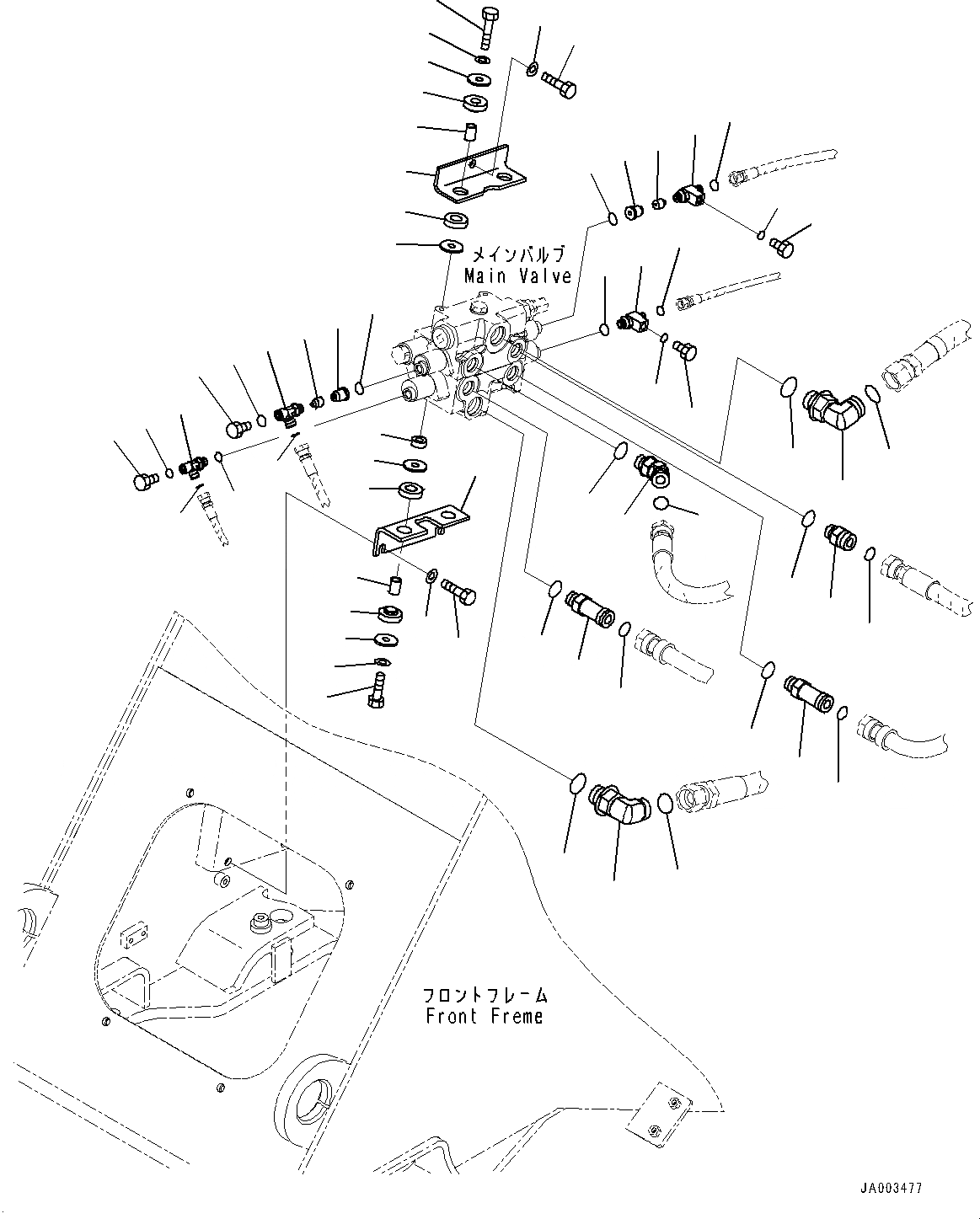 メインバルブ
Main Valve

フロントフレーム
Front Freme

JA003477