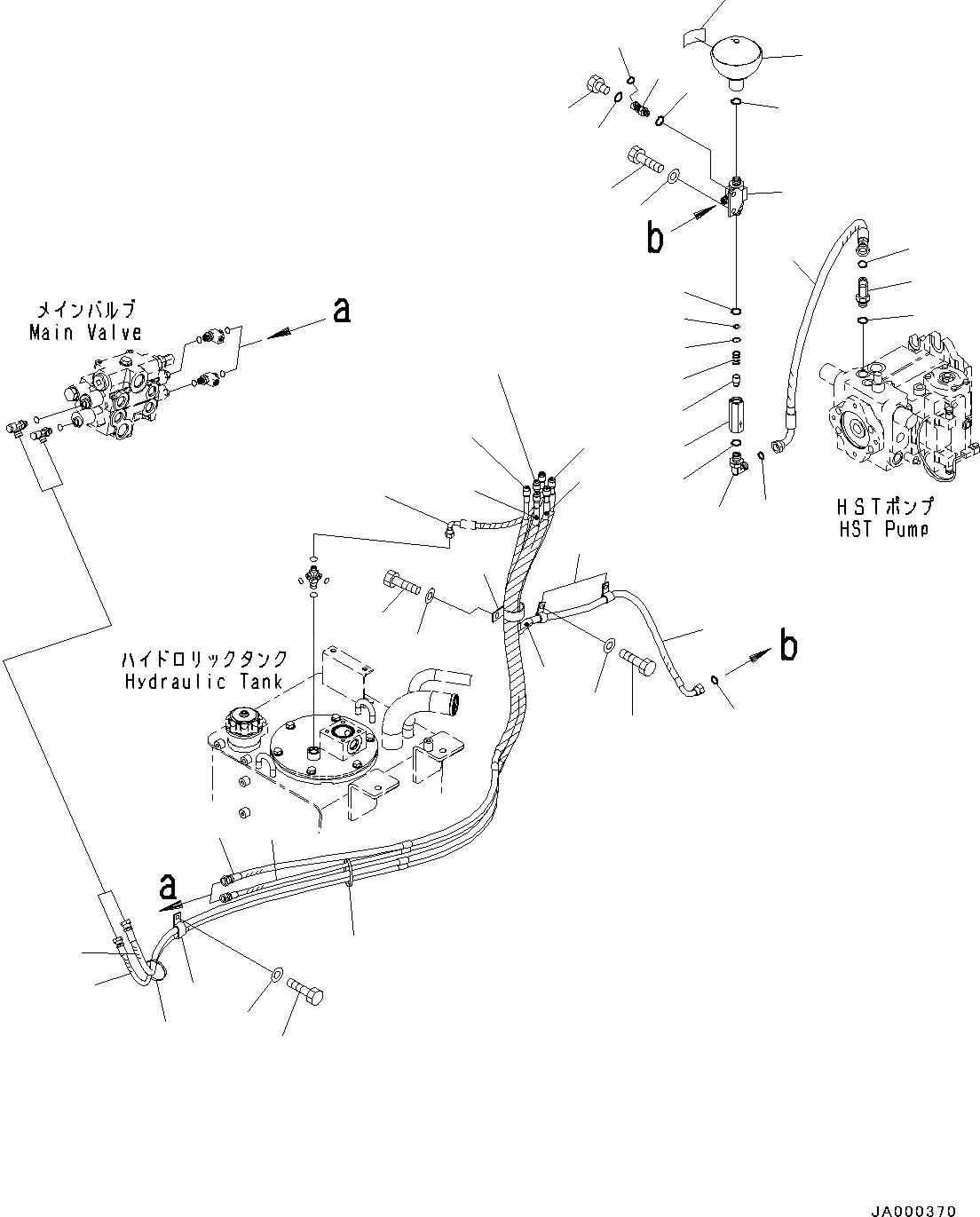 b

メインバルブ
Main Valve

a

HSTポンプ
HST Pump

ハイドロリックタンク
Hydraulic Tank

b

a

JA000370