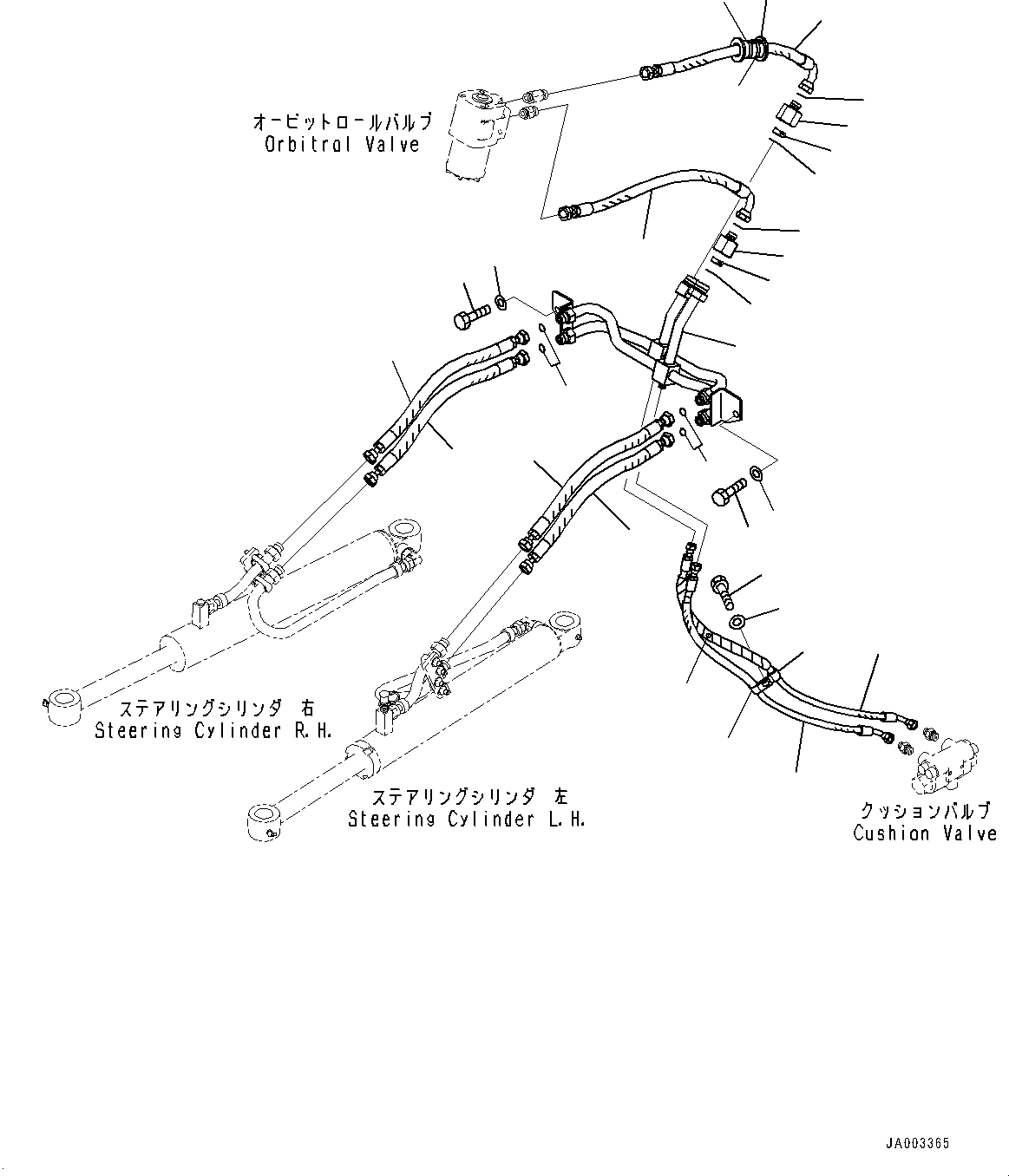 オービットロールバルブ
Orbitrol Valve

ステアリングシリンダ 右
Steering Cylinder R.H.

ステアリングシリンダ 左
Steering Cylinder L.H.

クッションバルブ
Cushion Valve

JA003365