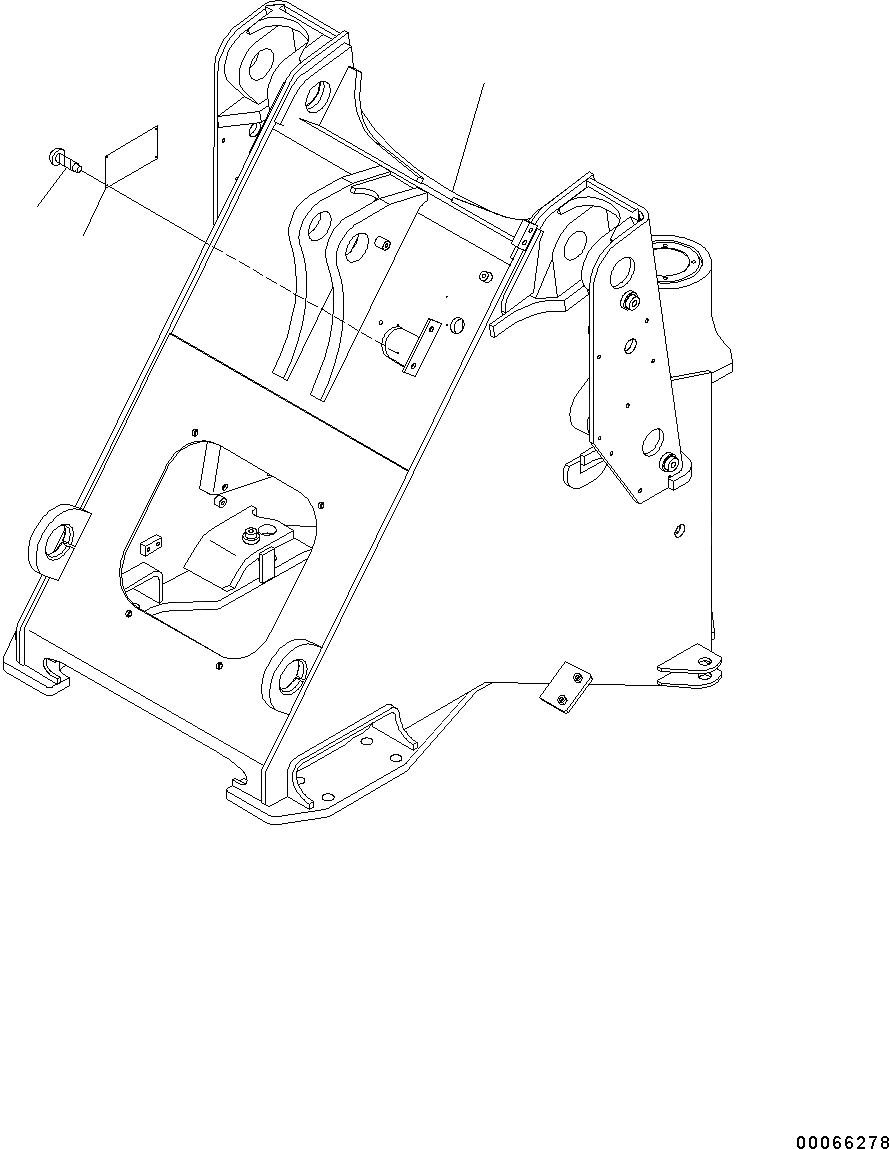 00066278