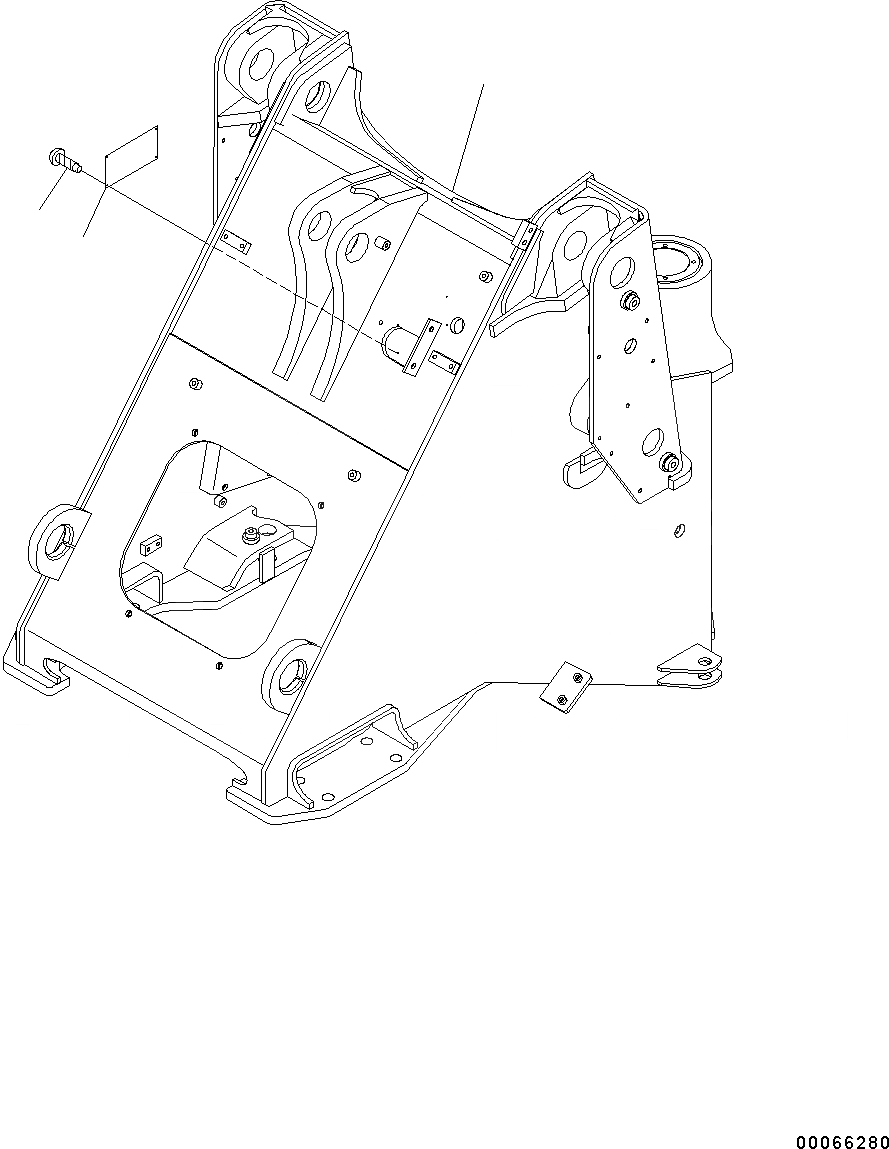 00066280