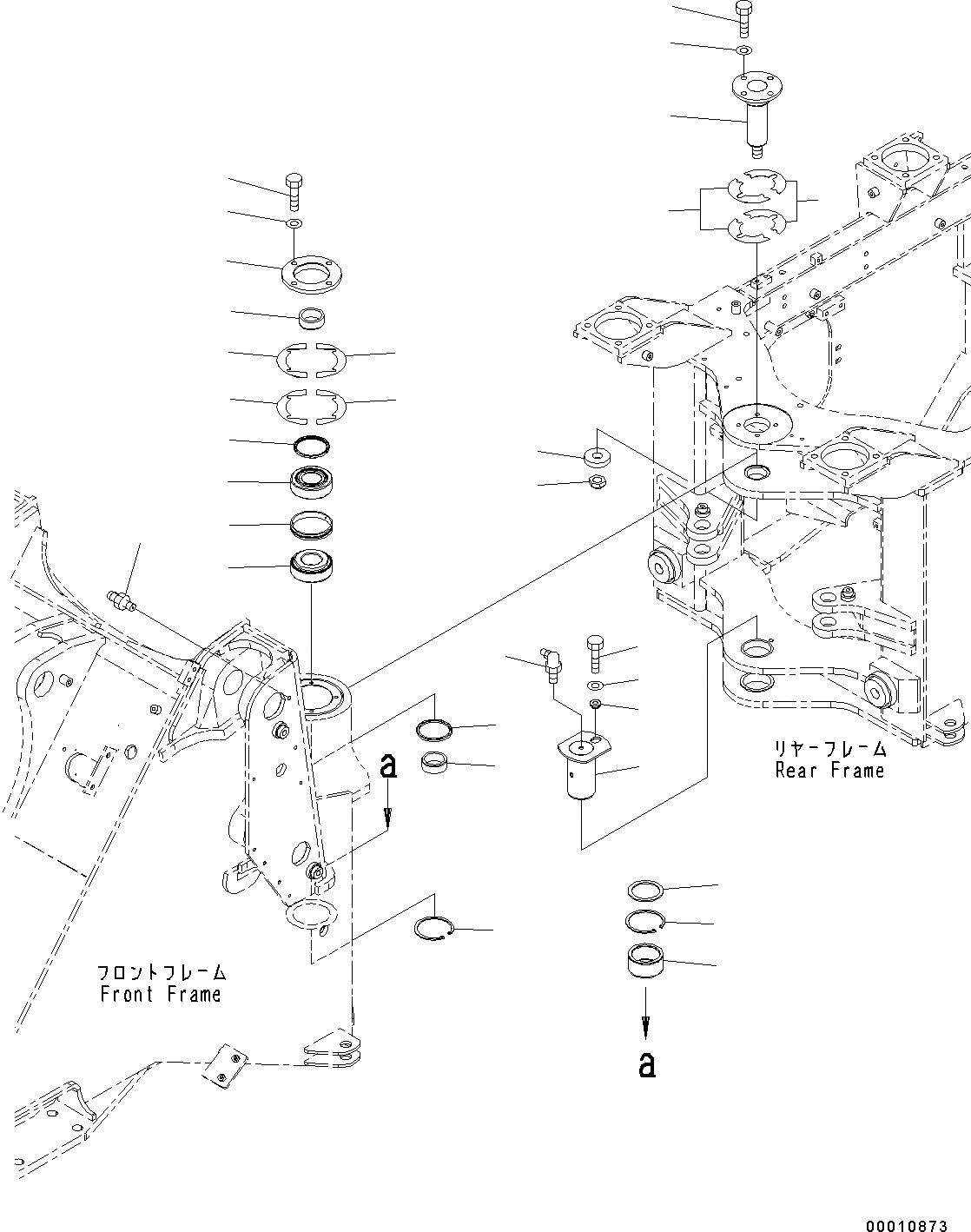 リヤーフレーム
Rear Frame

a

フロントフレーム
Front Frame

a

00010873