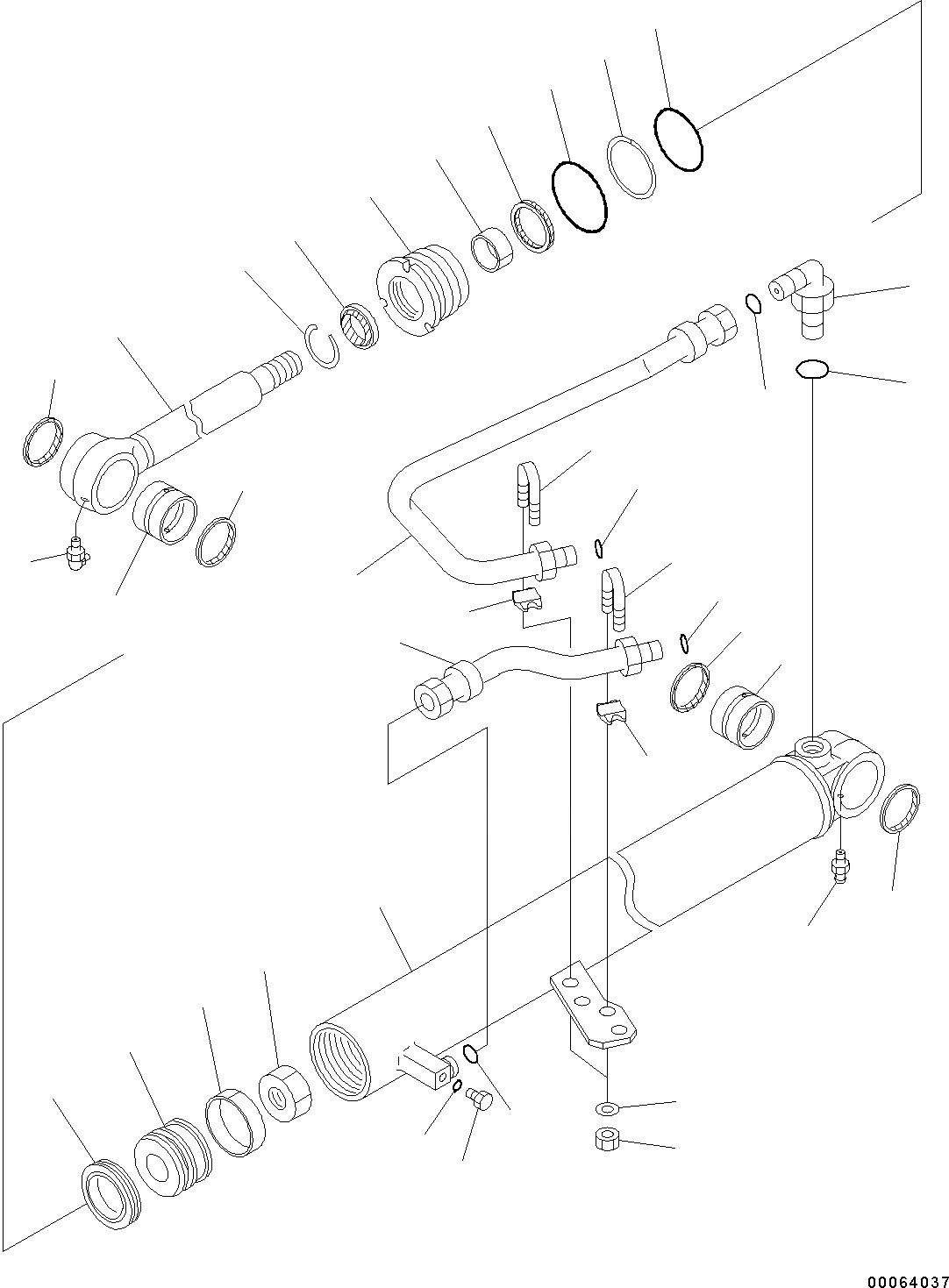 00064037