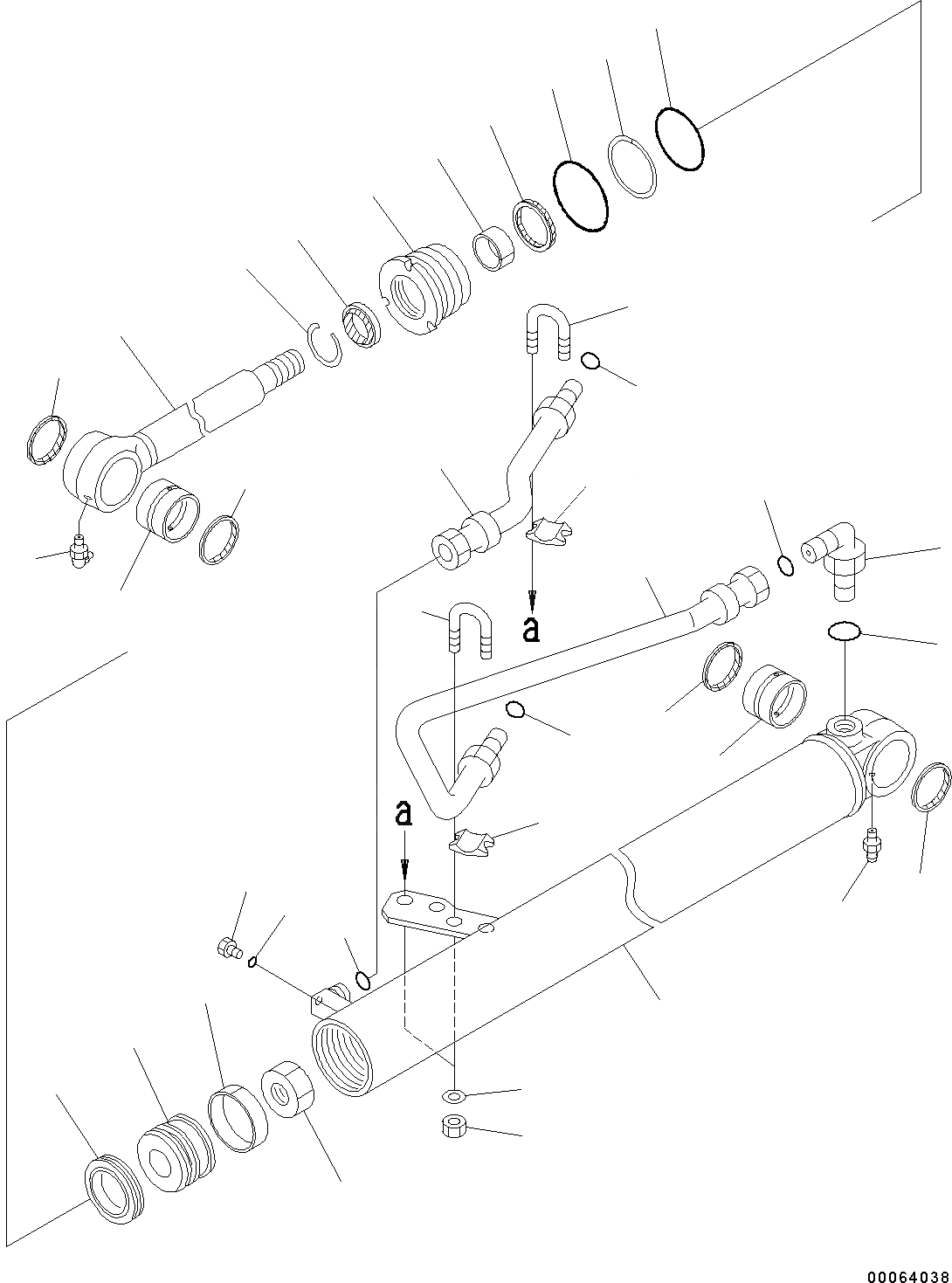 a

a

00064038