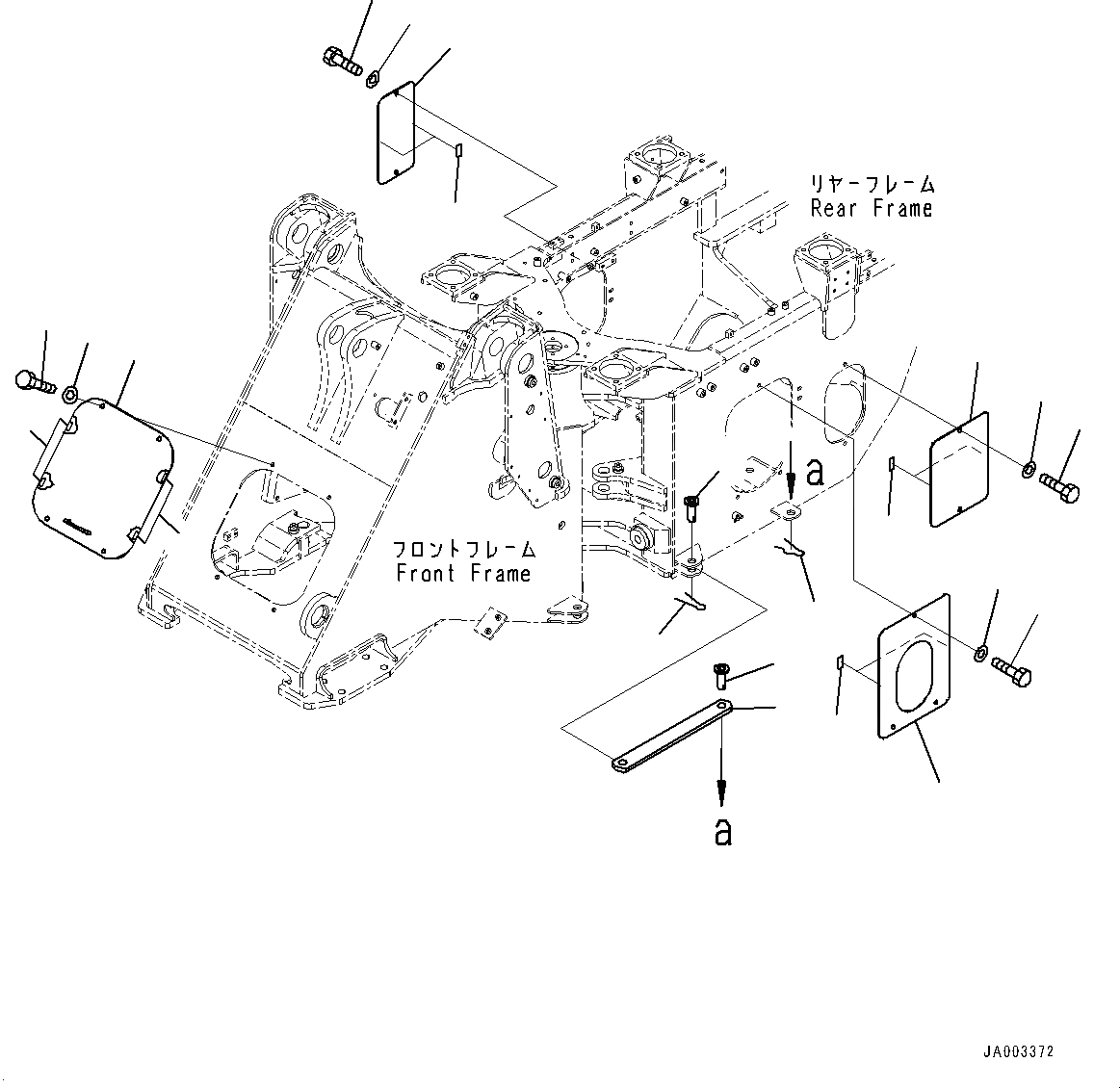 リヤーフレーム
Rear Frame

a

フロントフレーム
Front Frame

a

JA003372