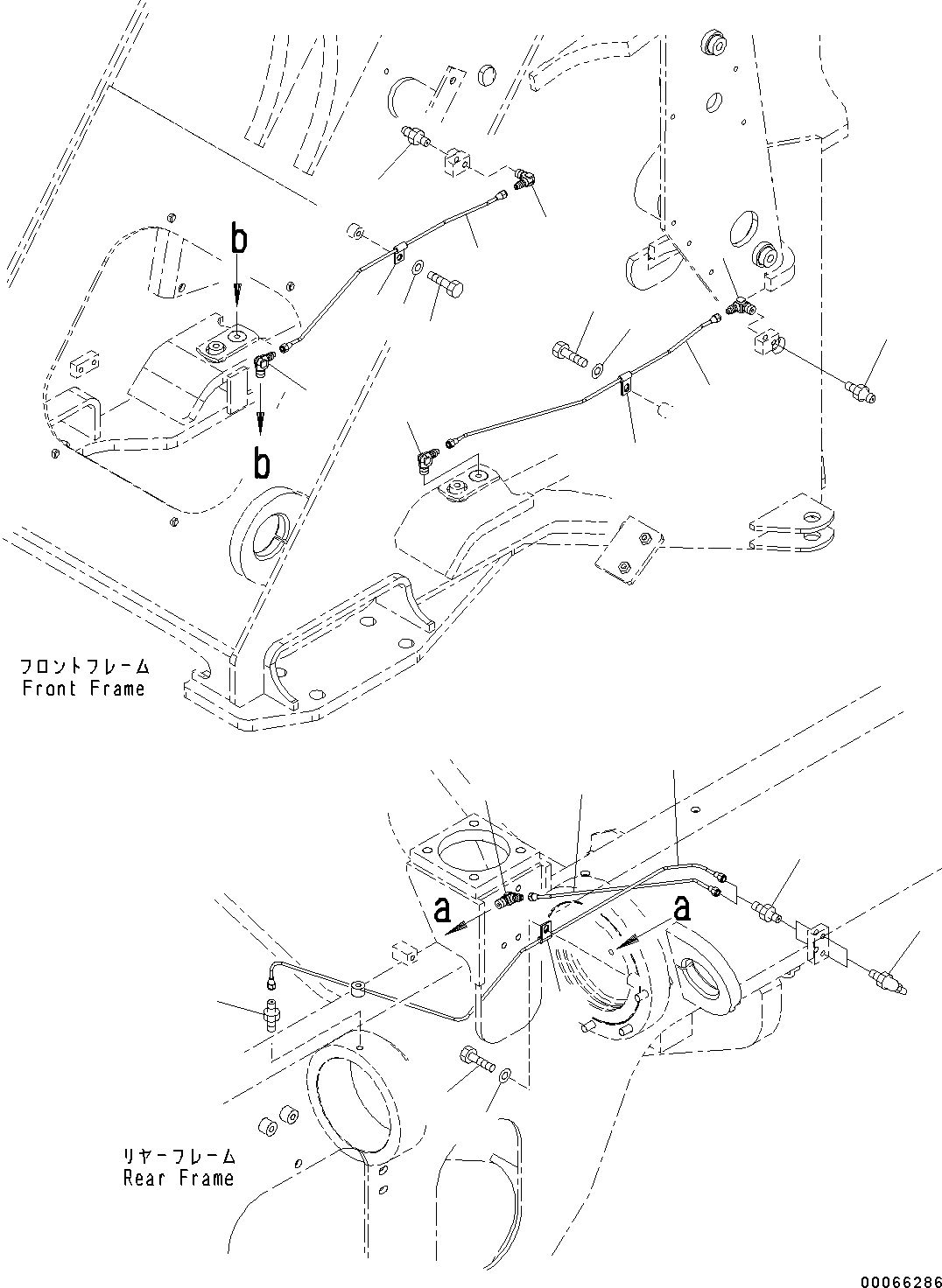 b

b

フロントフレーム
Front Frame

a

a

リヤーフレーム
Rear Frame

00066286