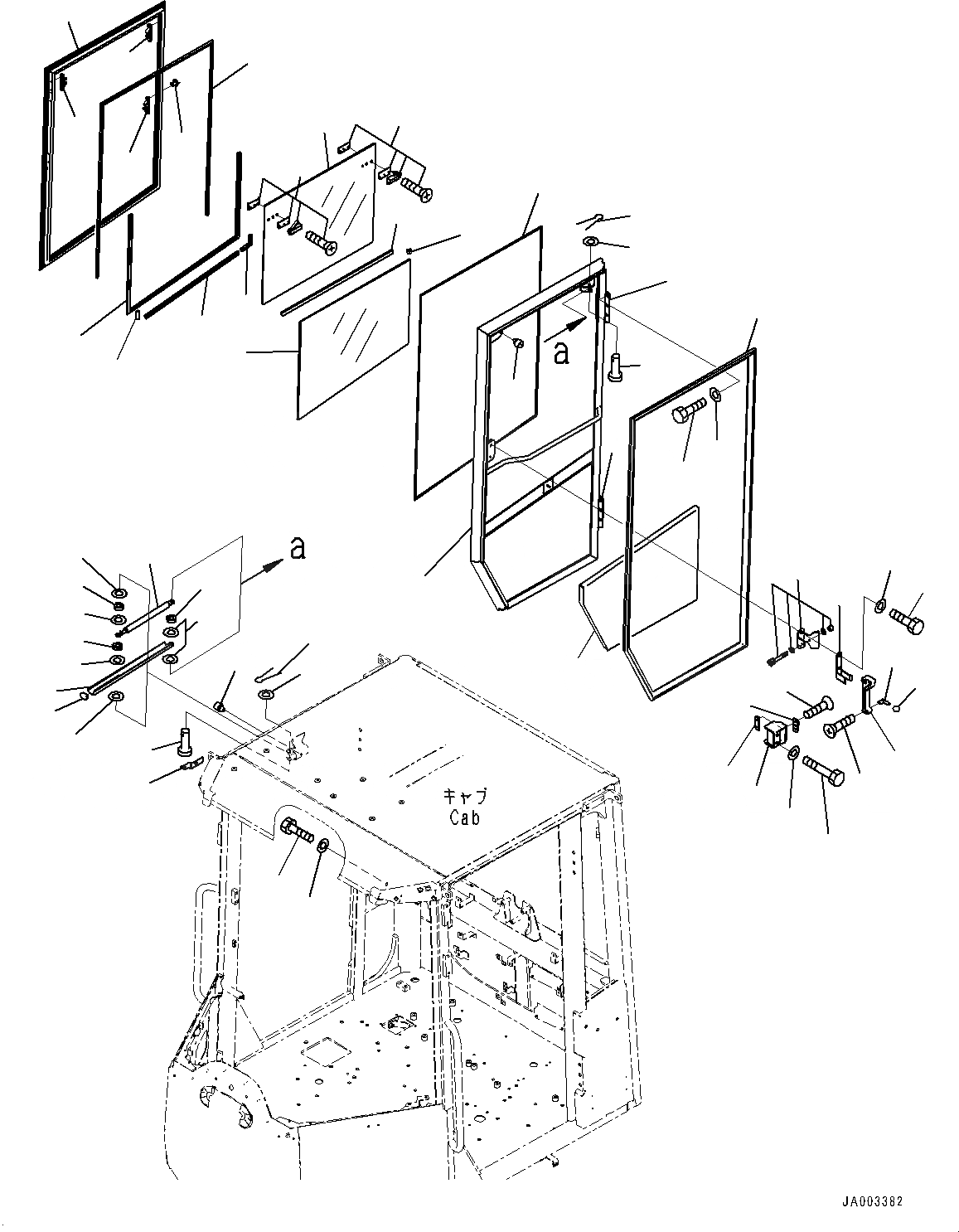 a

a

キャブ
Cab

JA003382