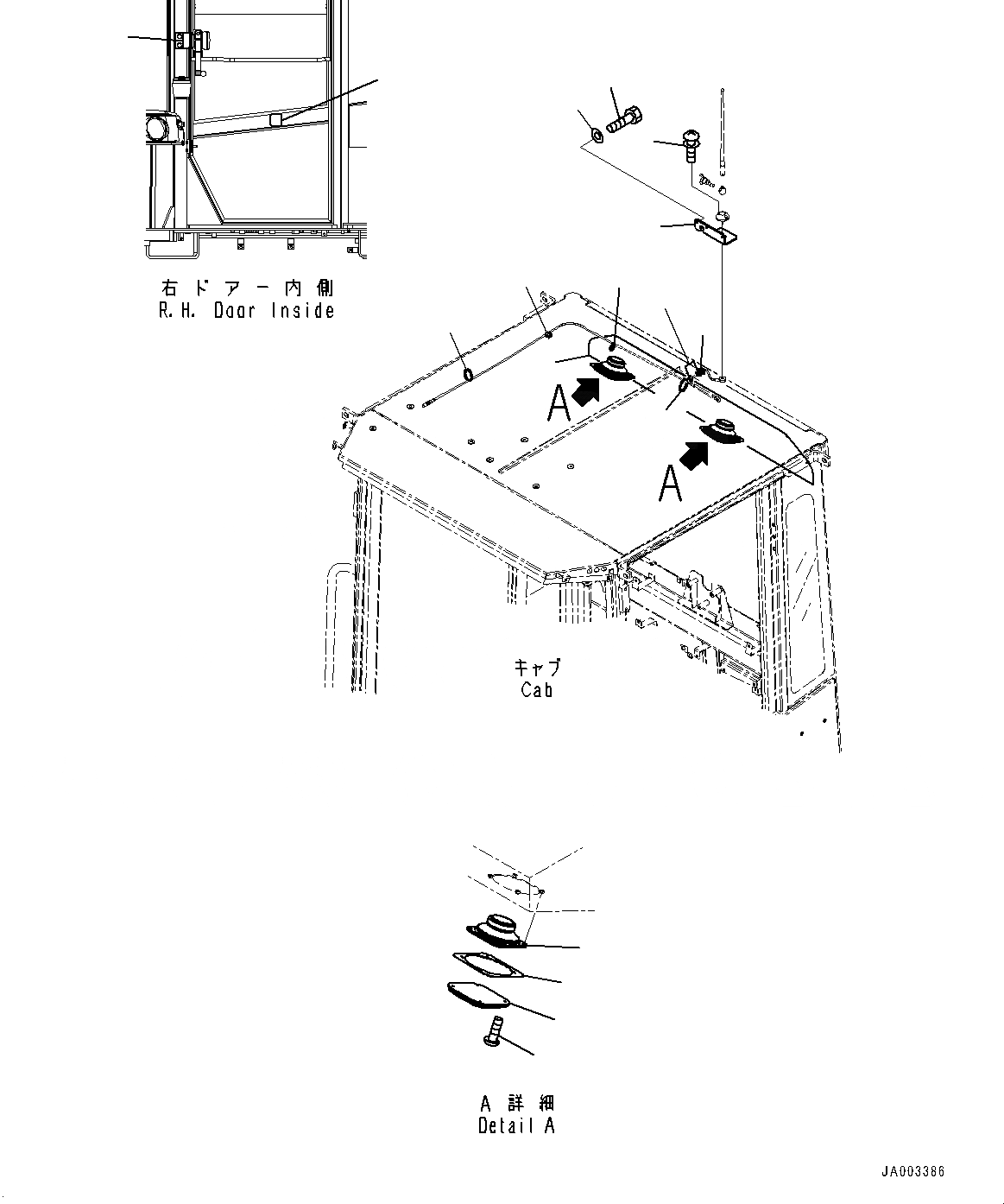 右ドアー内側
R.H. Door Inside

A

A

キャブ
Cab

A 詳細
Detail A

JA003386