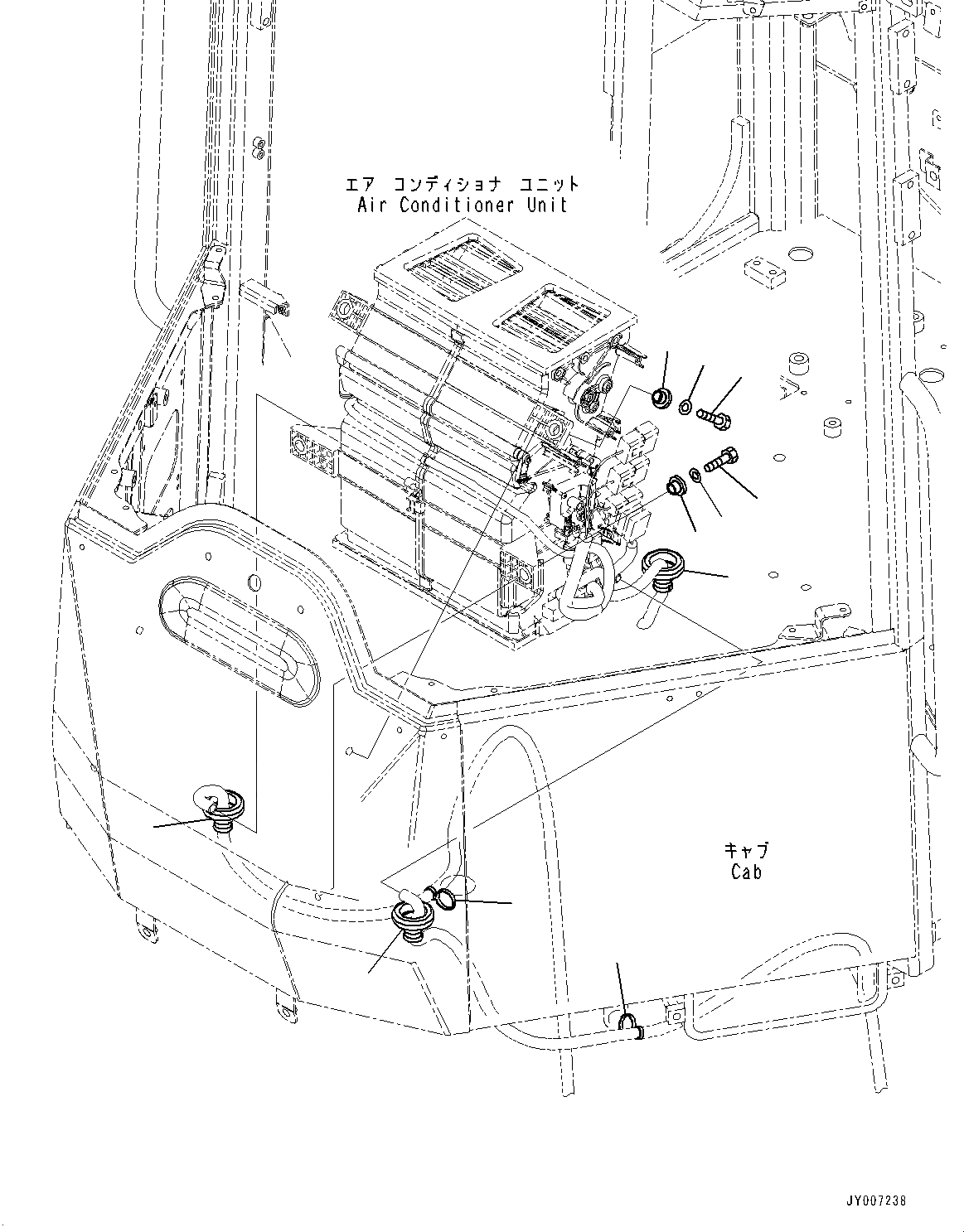 エア コンディショナ ユニット
Air Conditioner Unit

キャブ
Cab

JY007238