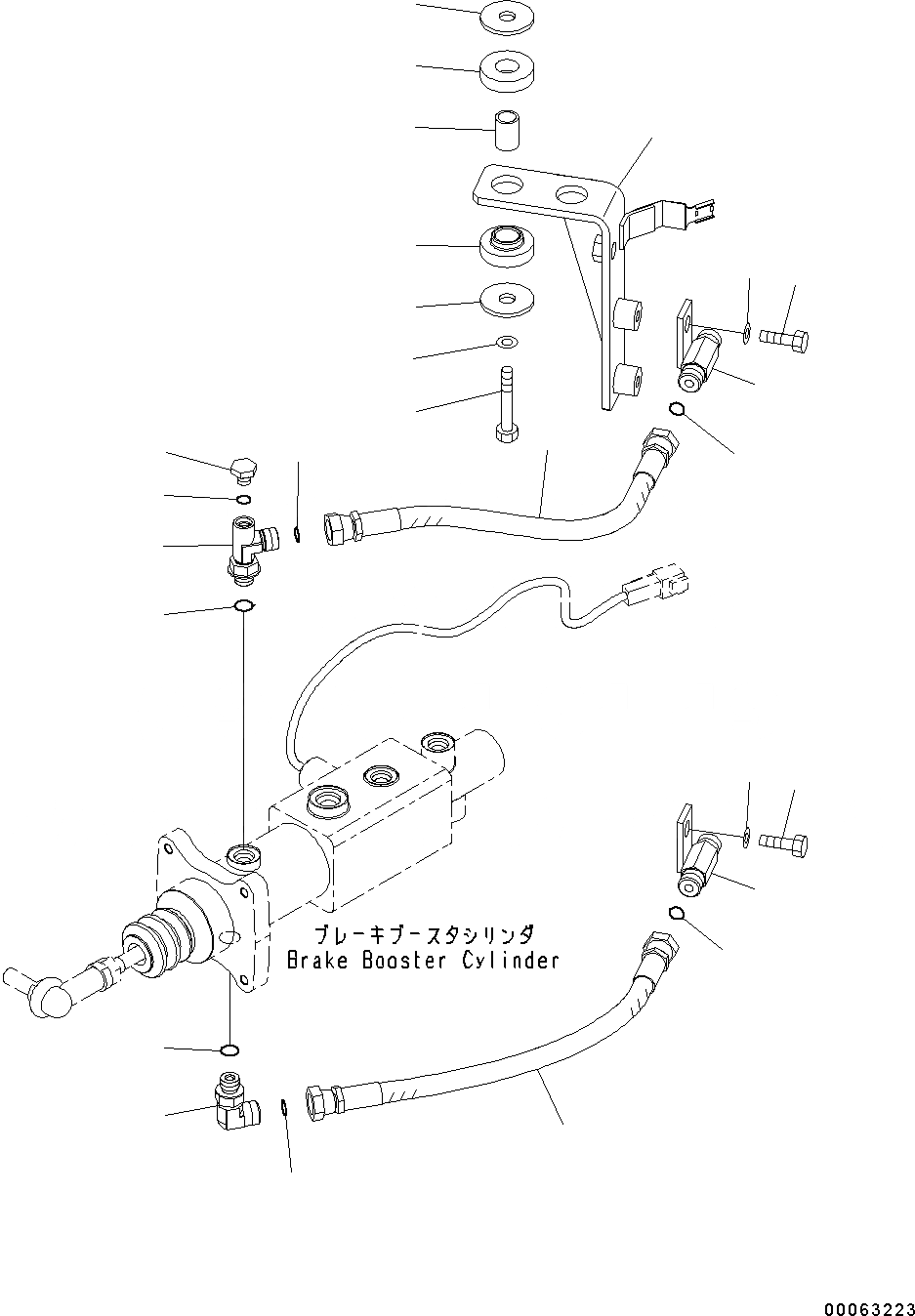 ブレーキブースタシリンダ
Brake Booster Cylinder

00063223