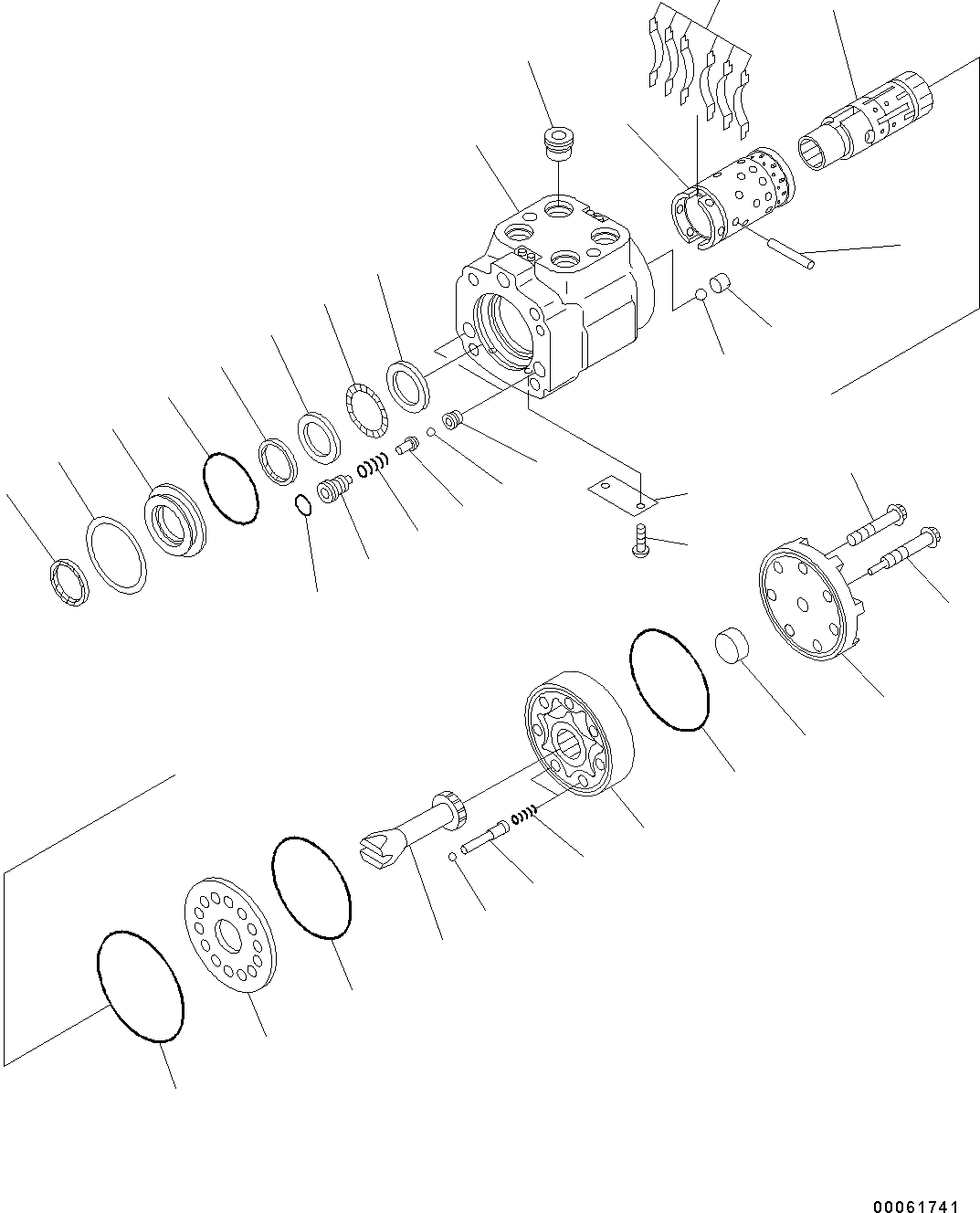 00061741