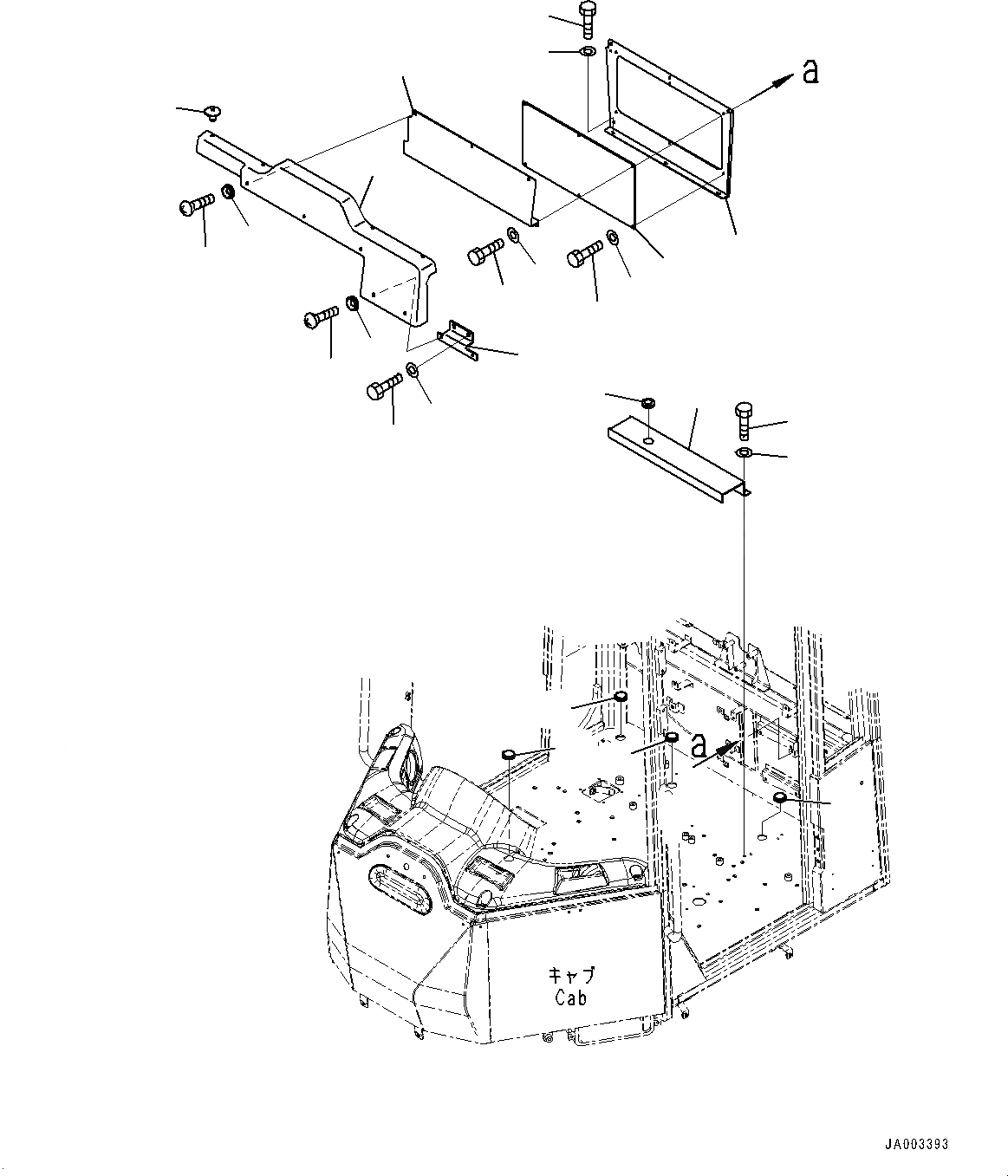 a

a

キャブ
Cab

JA003393