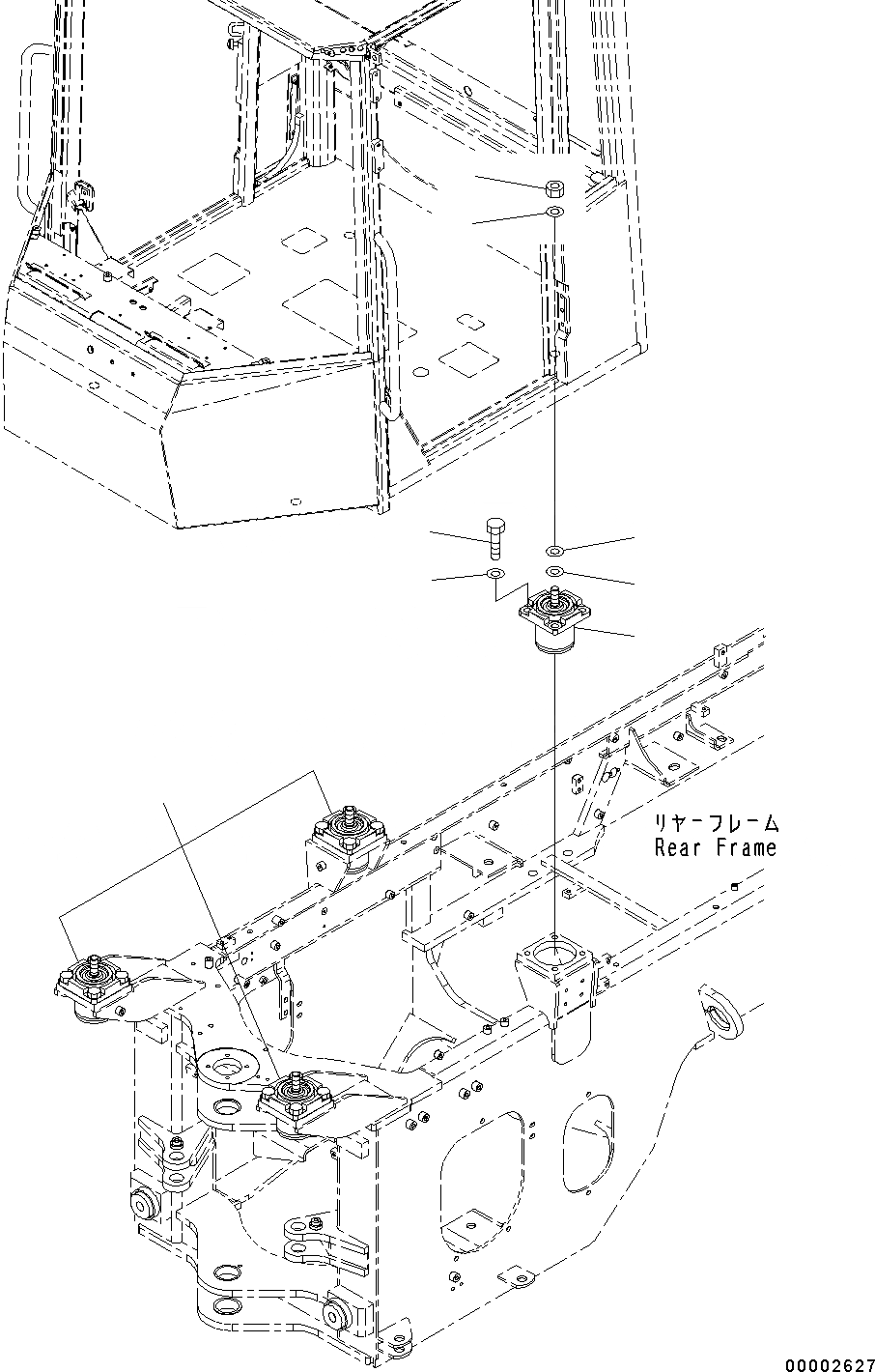 リヤーフレーム
Rear Frame

00002627