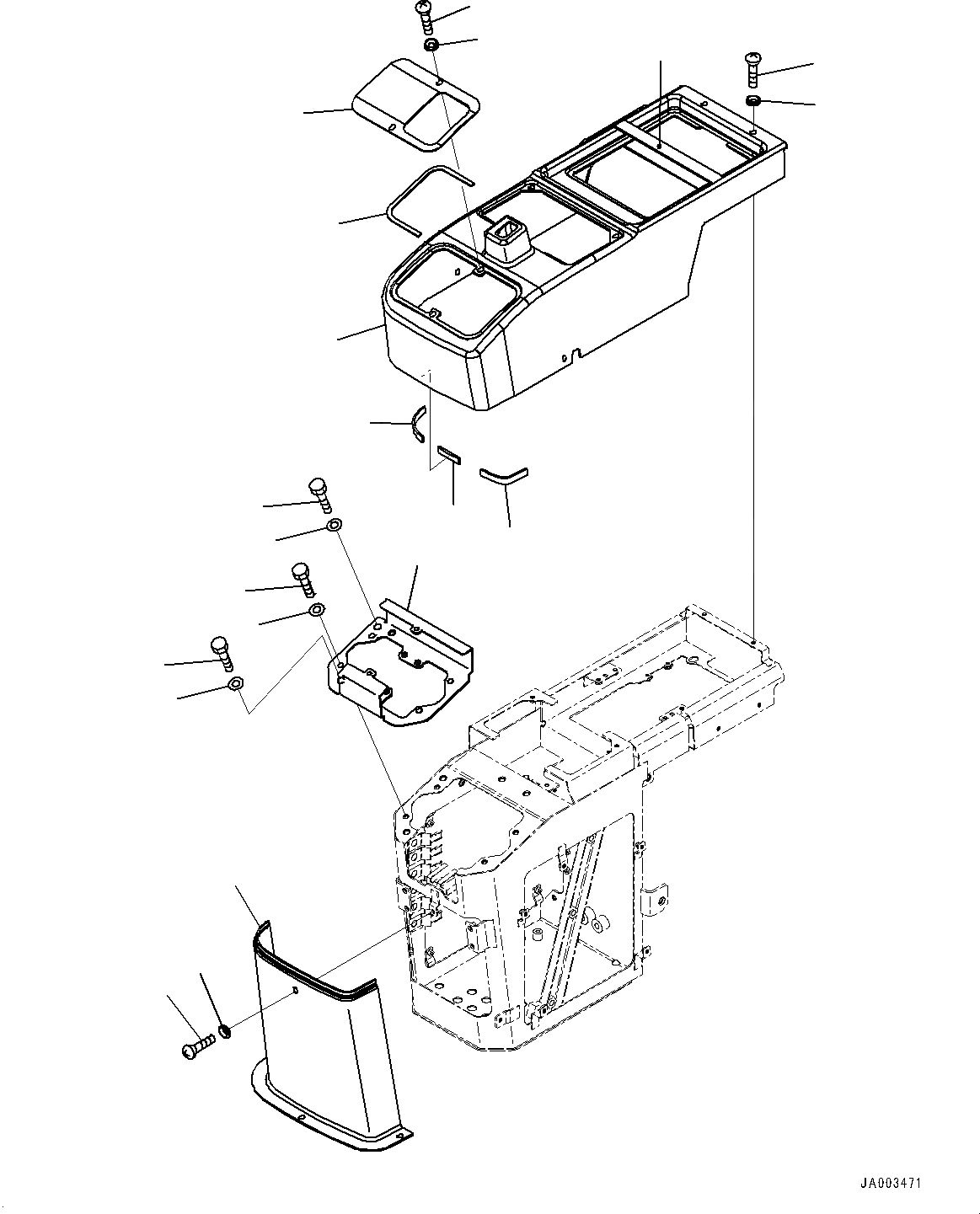 JA003471