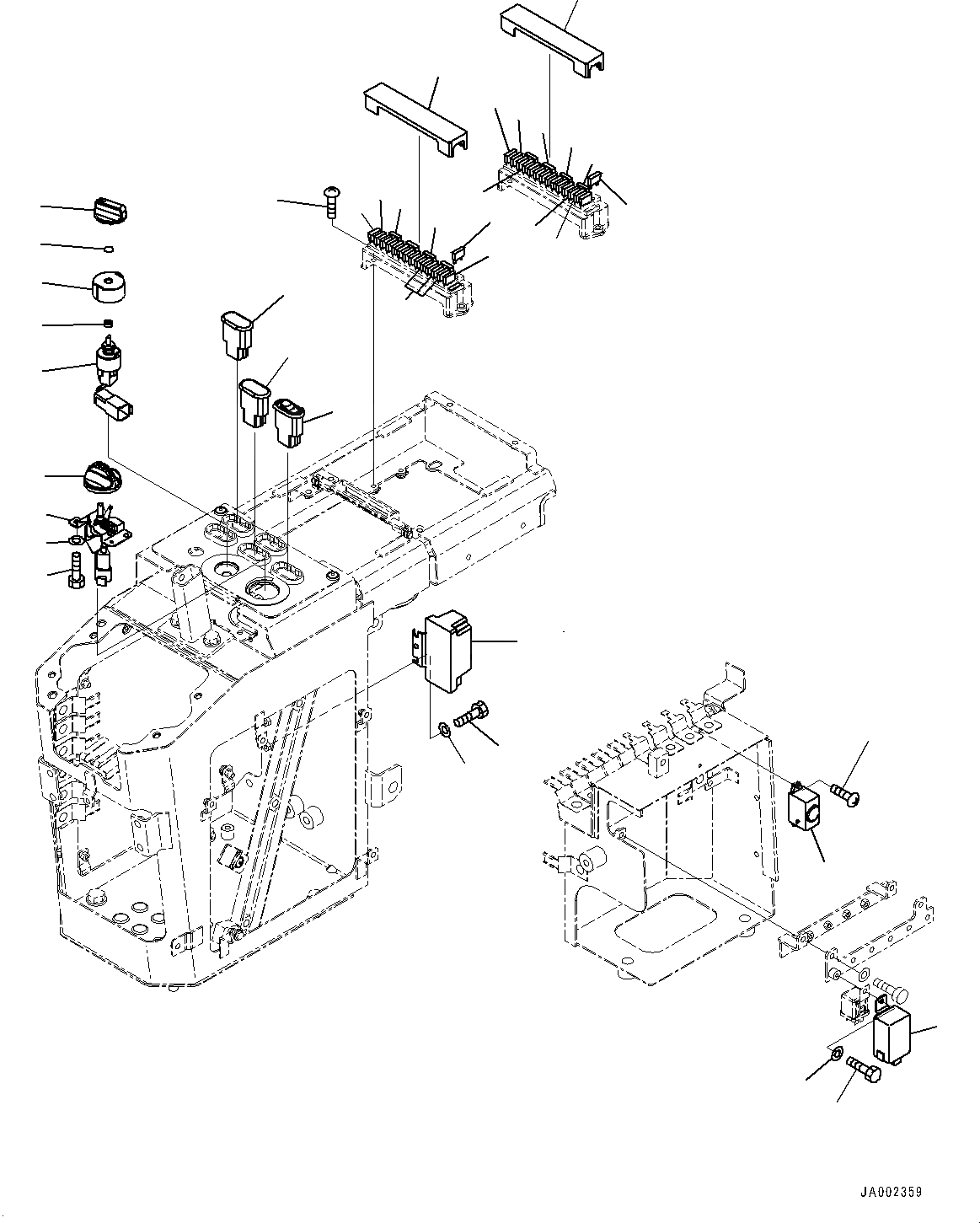 JA002359