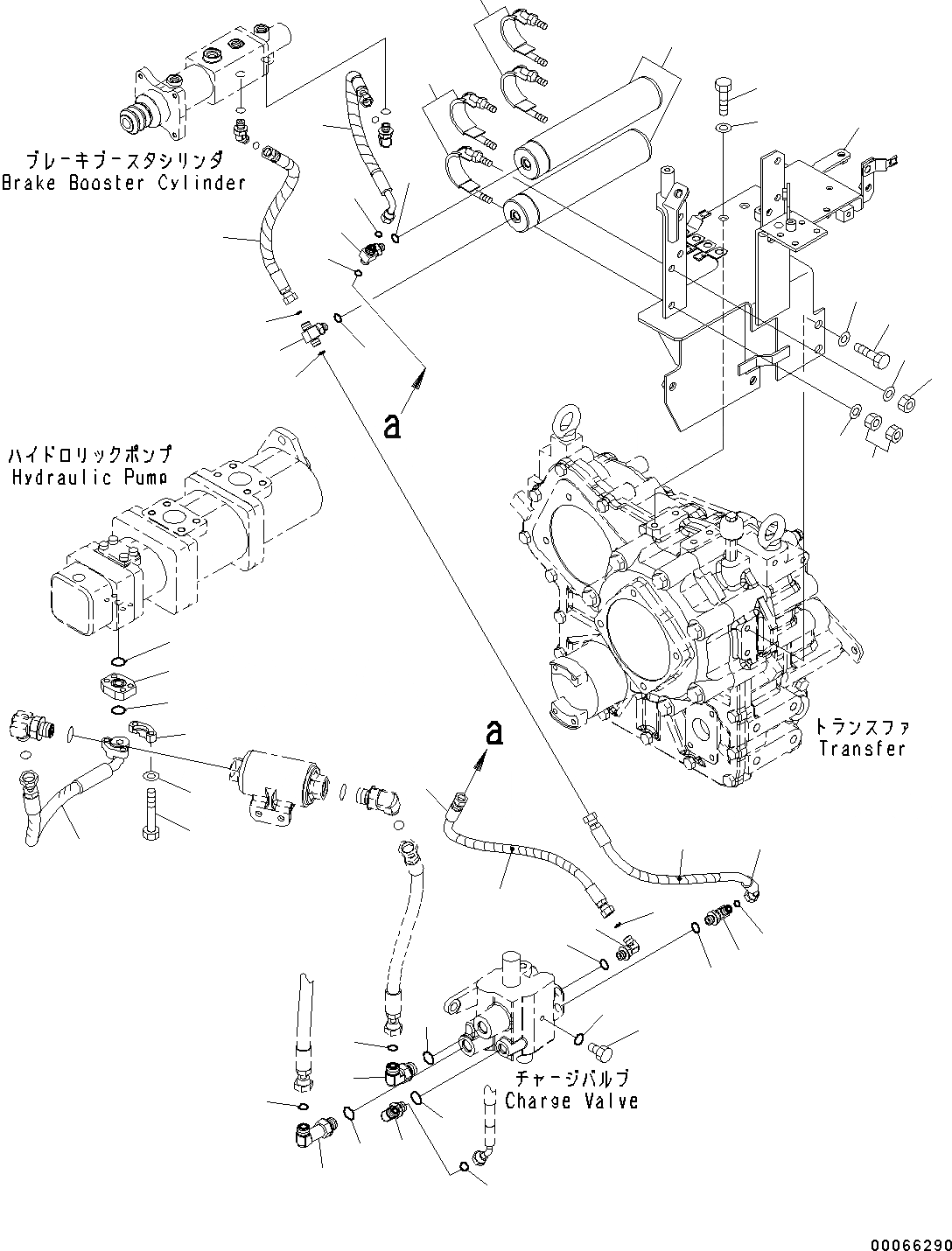 ブレーキブースタシリンダ
Brake Booster Cylinder

a

ハイドロリックポンプ
Hydraulic Pump

トランスファ
Transfer

a

チャージバルブ
Charge Valve

00066290