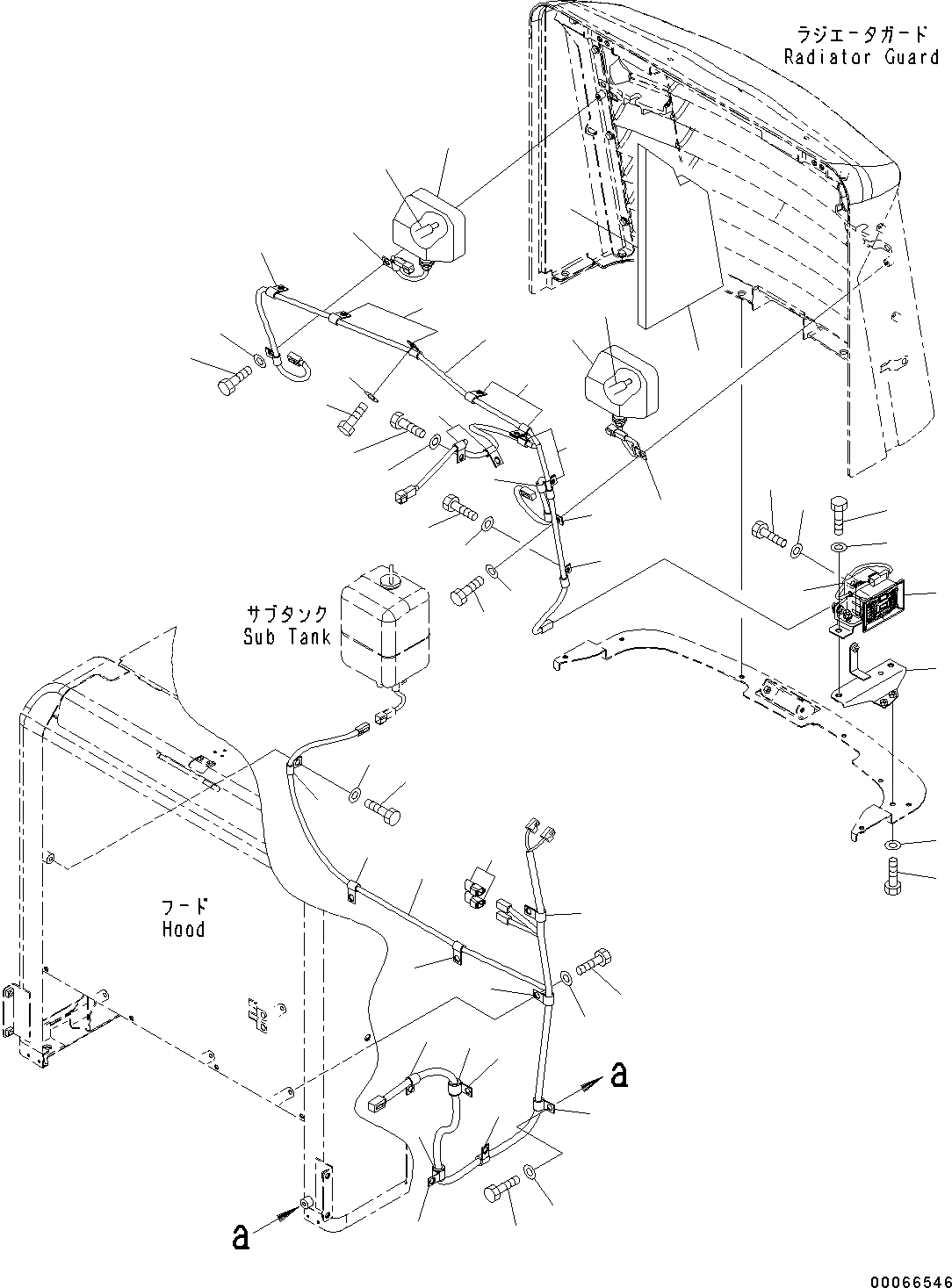 ラジエータガード
Radiator Guard

サブタンク
Sub Tank

フード
Hood

a

a

00066546