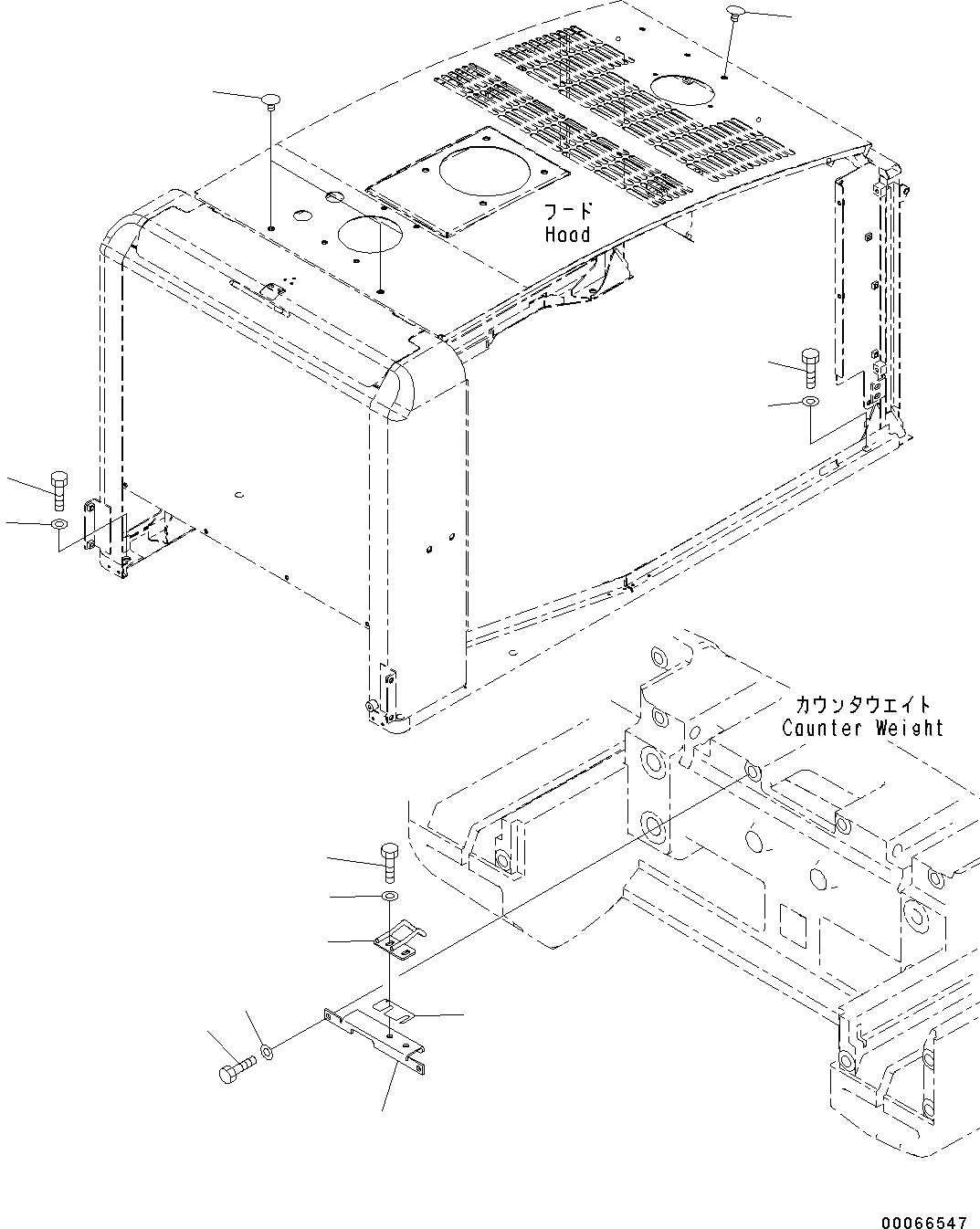 フード
Hood

カウンタウエイト
Counter Weight

00066547