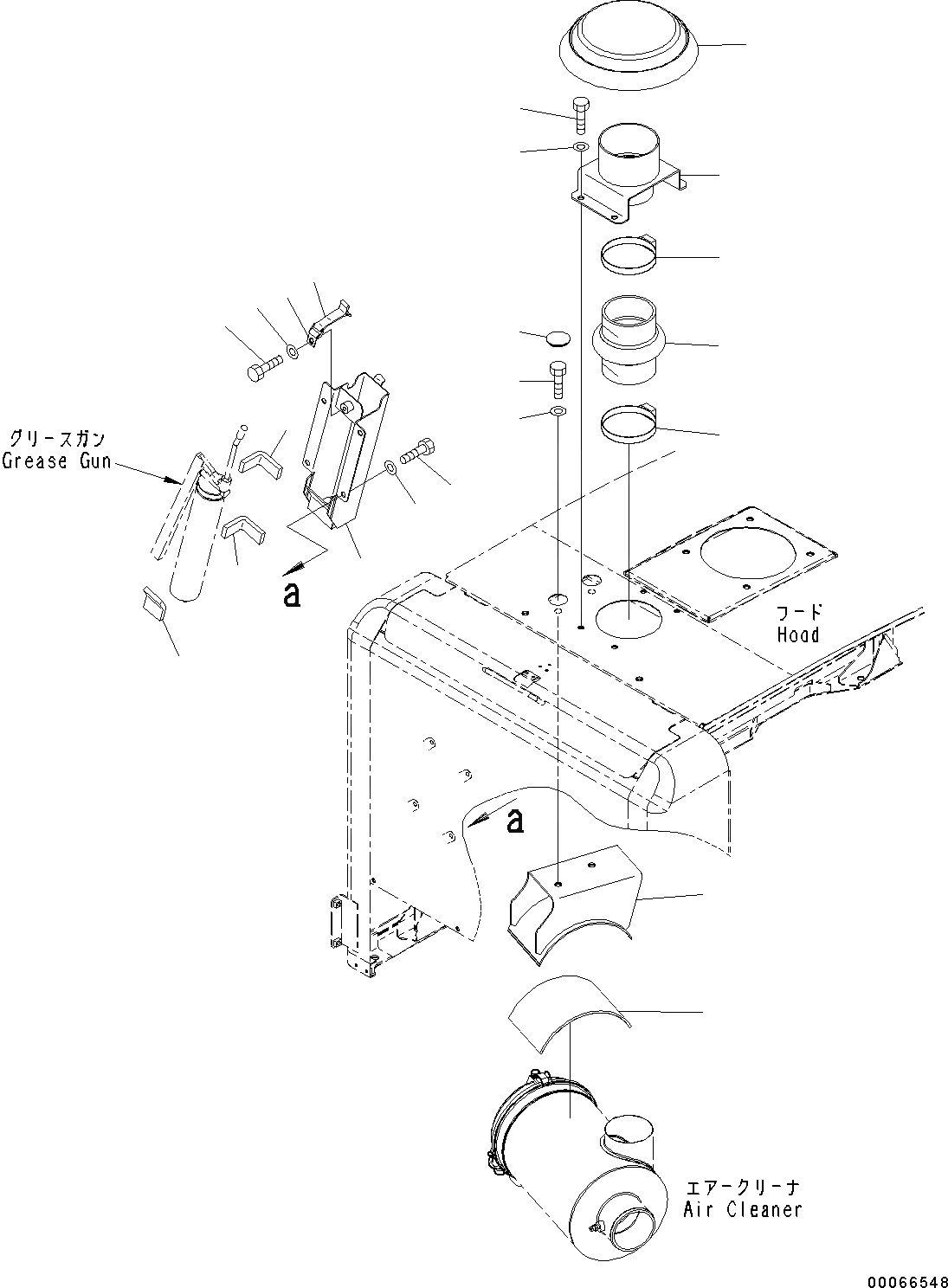 グリースガン
Grease Gun

a

フード
Hood

a

エアークリーナ
Air Cleaner

00066548