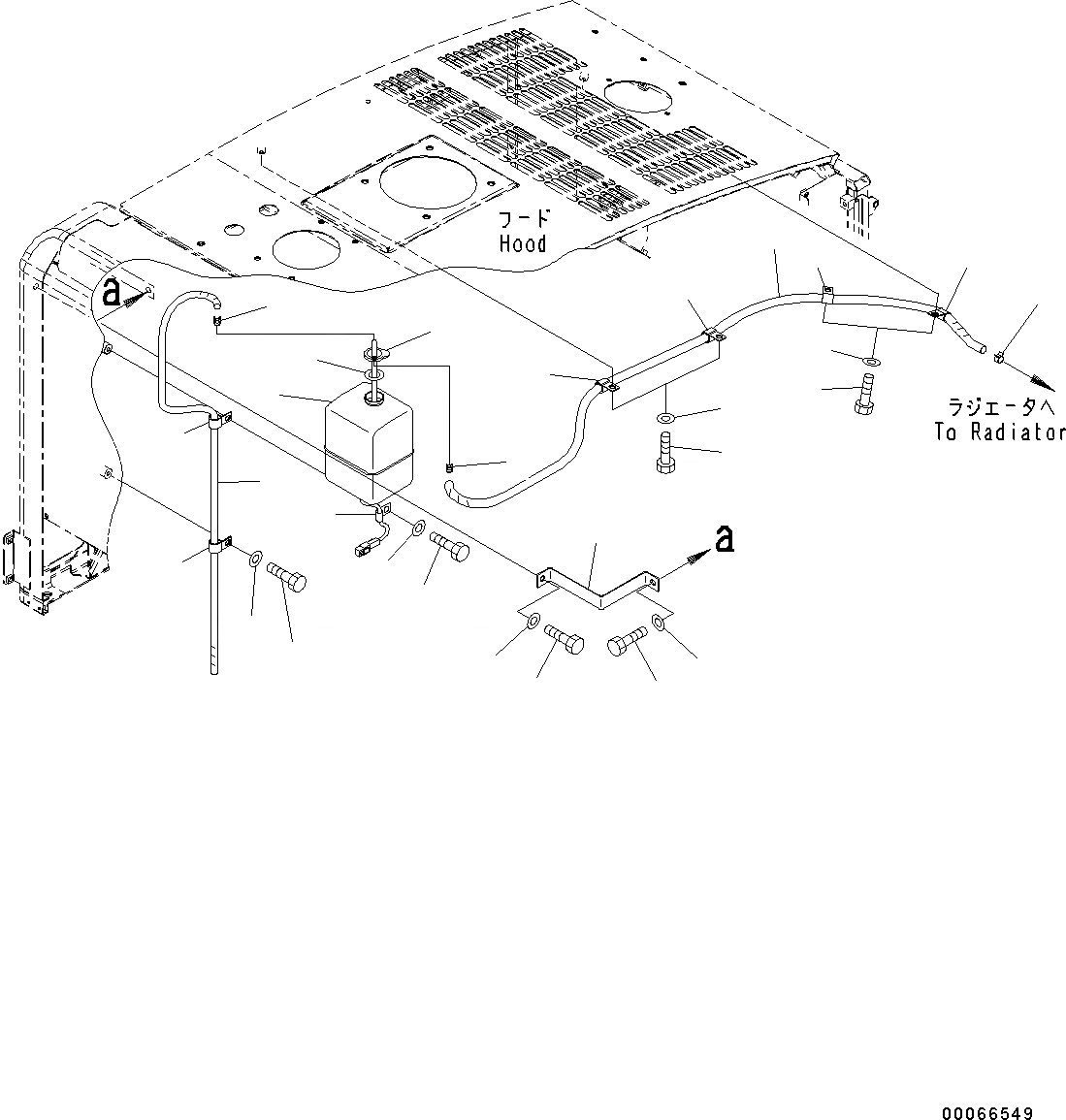 フード
Hood

a

ラジエータへ
To Radiator

a

00066549