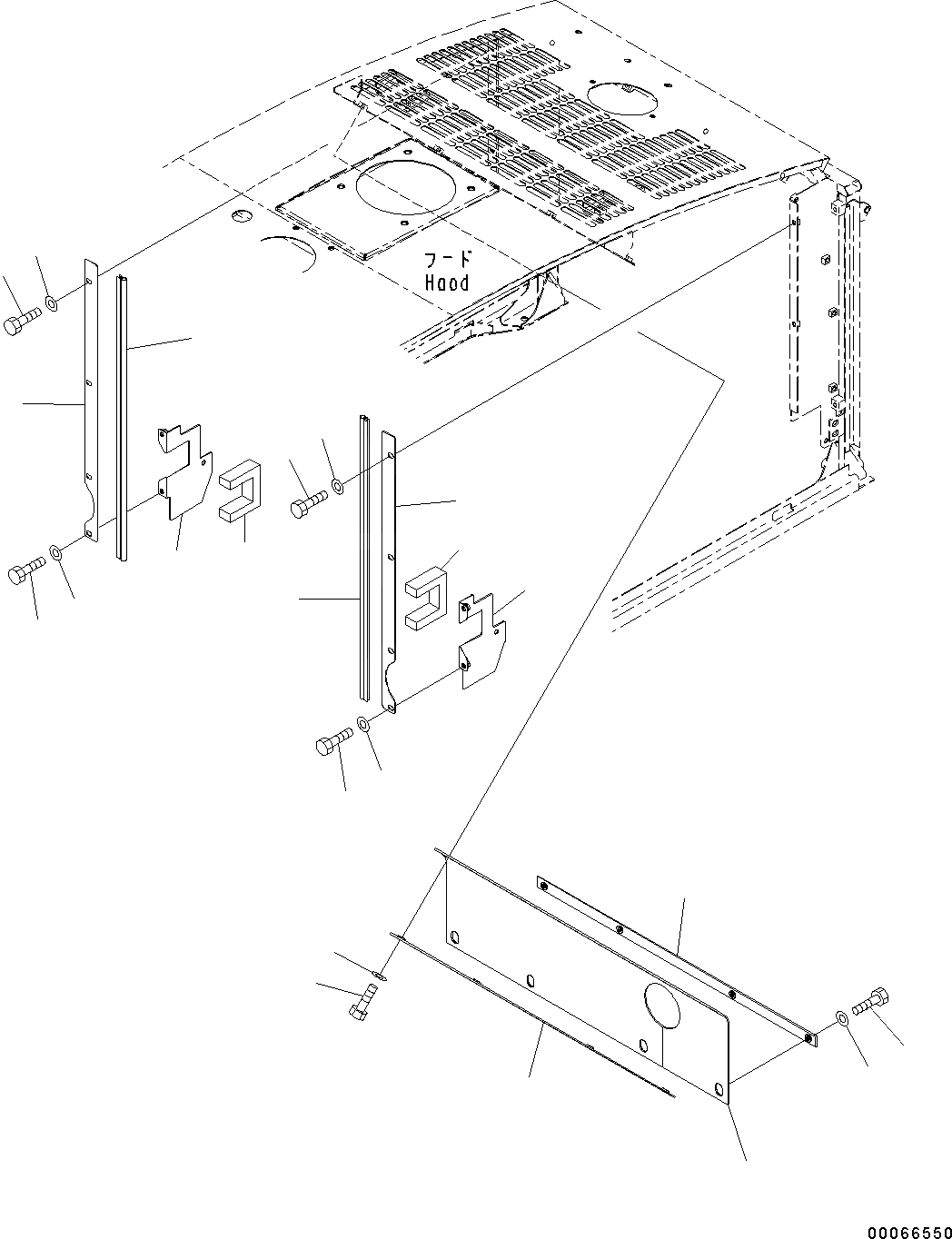 フード
Hood

00066550