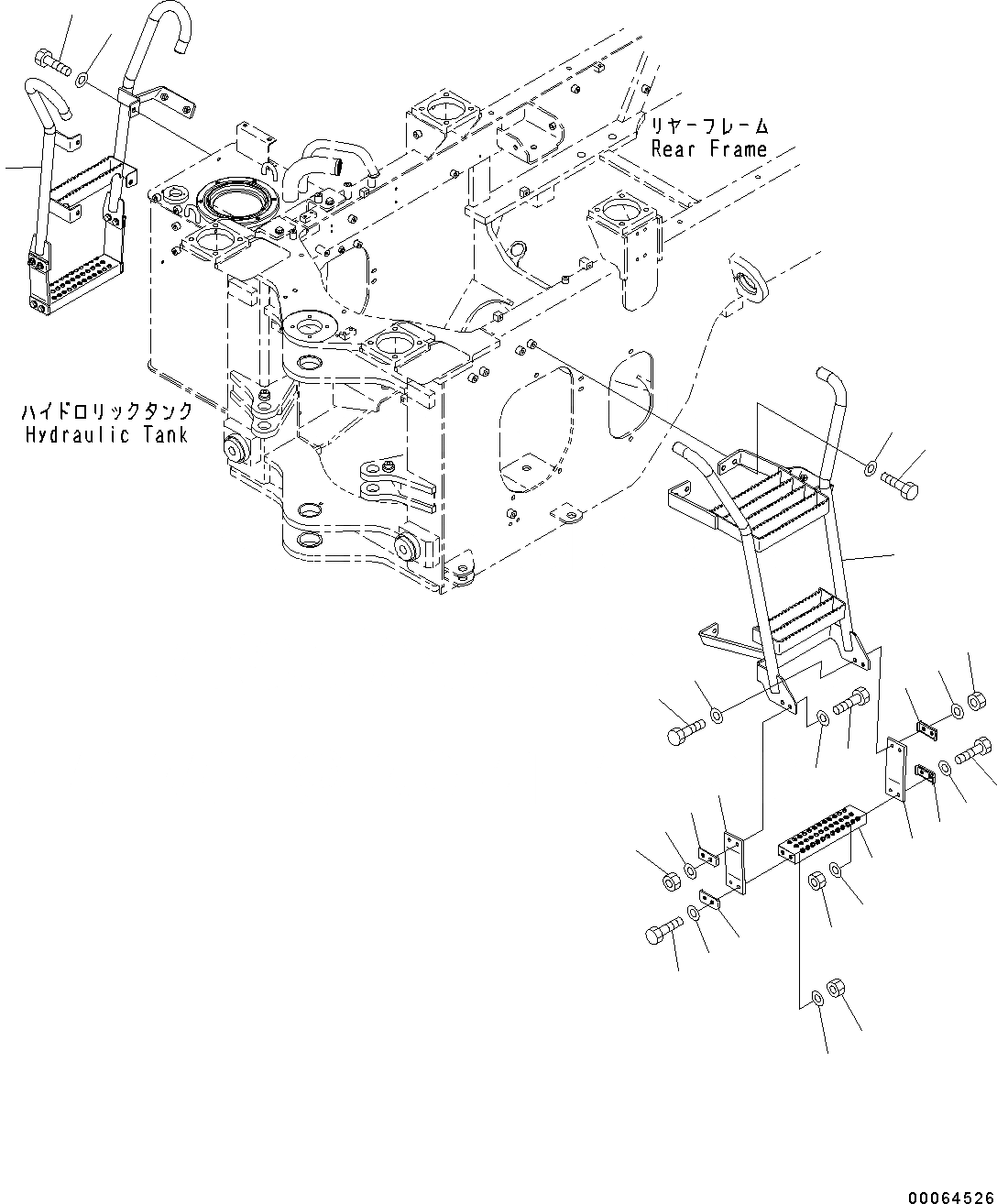 リヤーフレーム
Rear Frame

ハイドロリックタンク
Hydraulic Tank

00064526