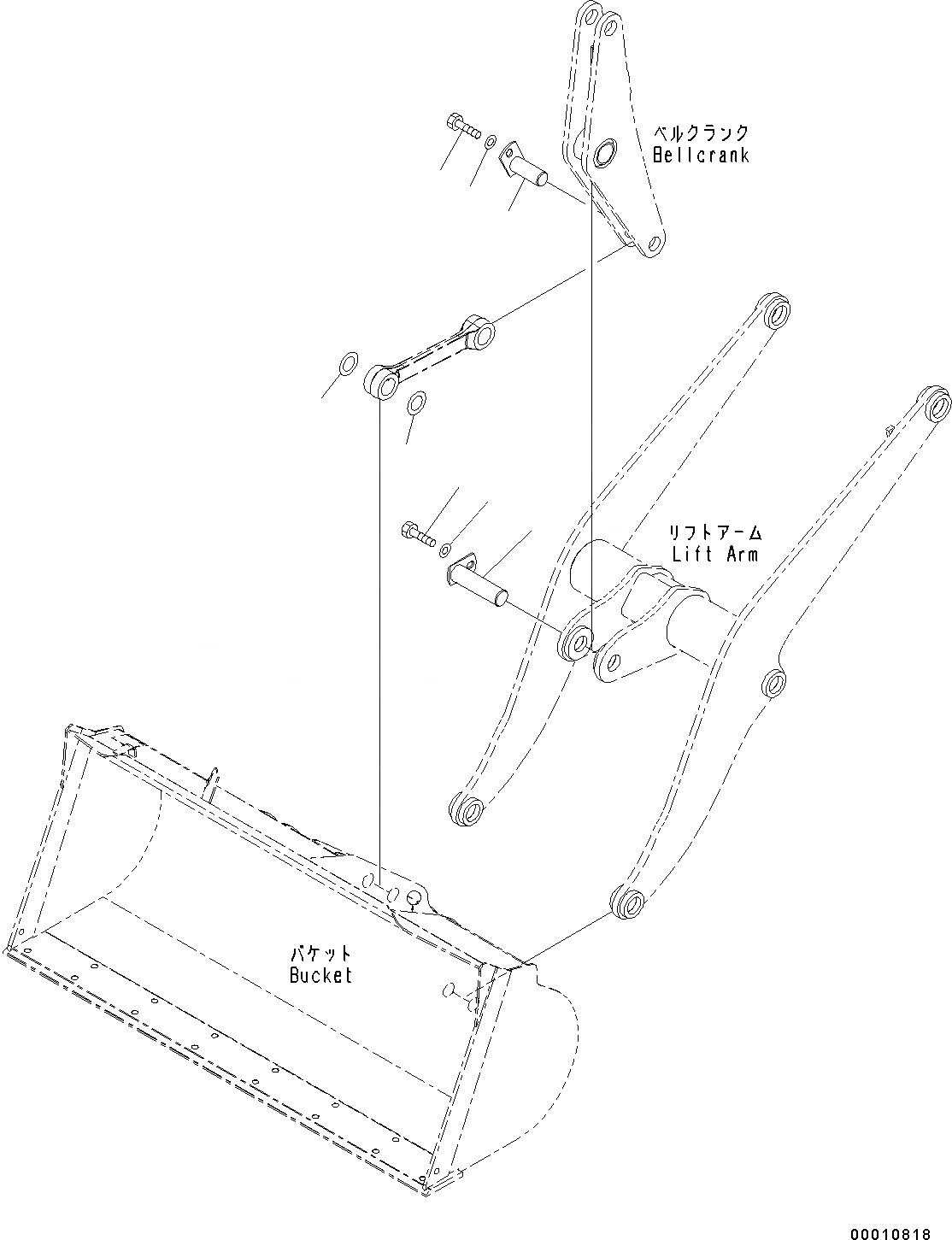 ベルクランク
Bellcrank

リフトアーム
Lift Arm

バケット
Bucket

00010818