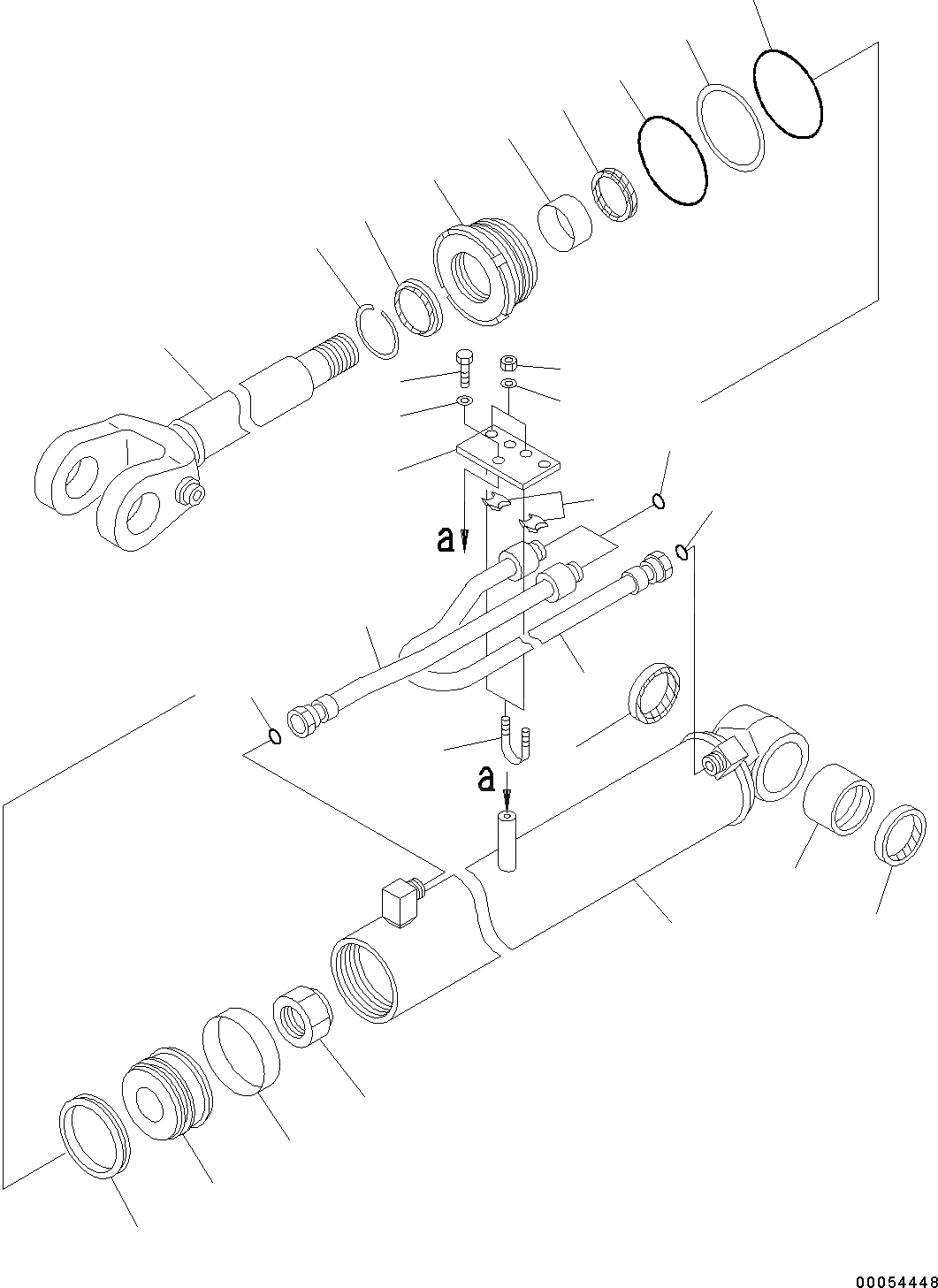 a

a

00054448