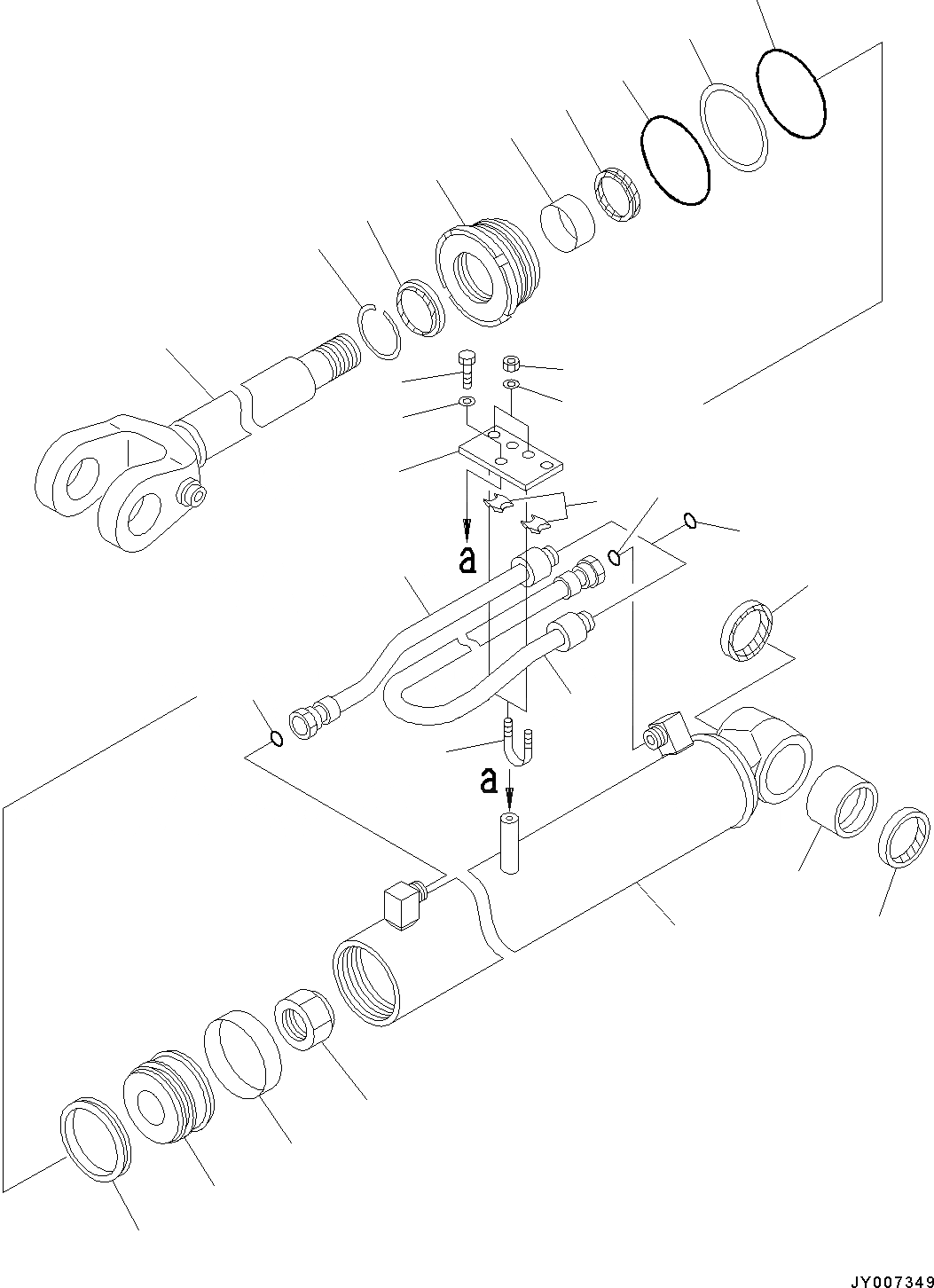 a
a
JY007349