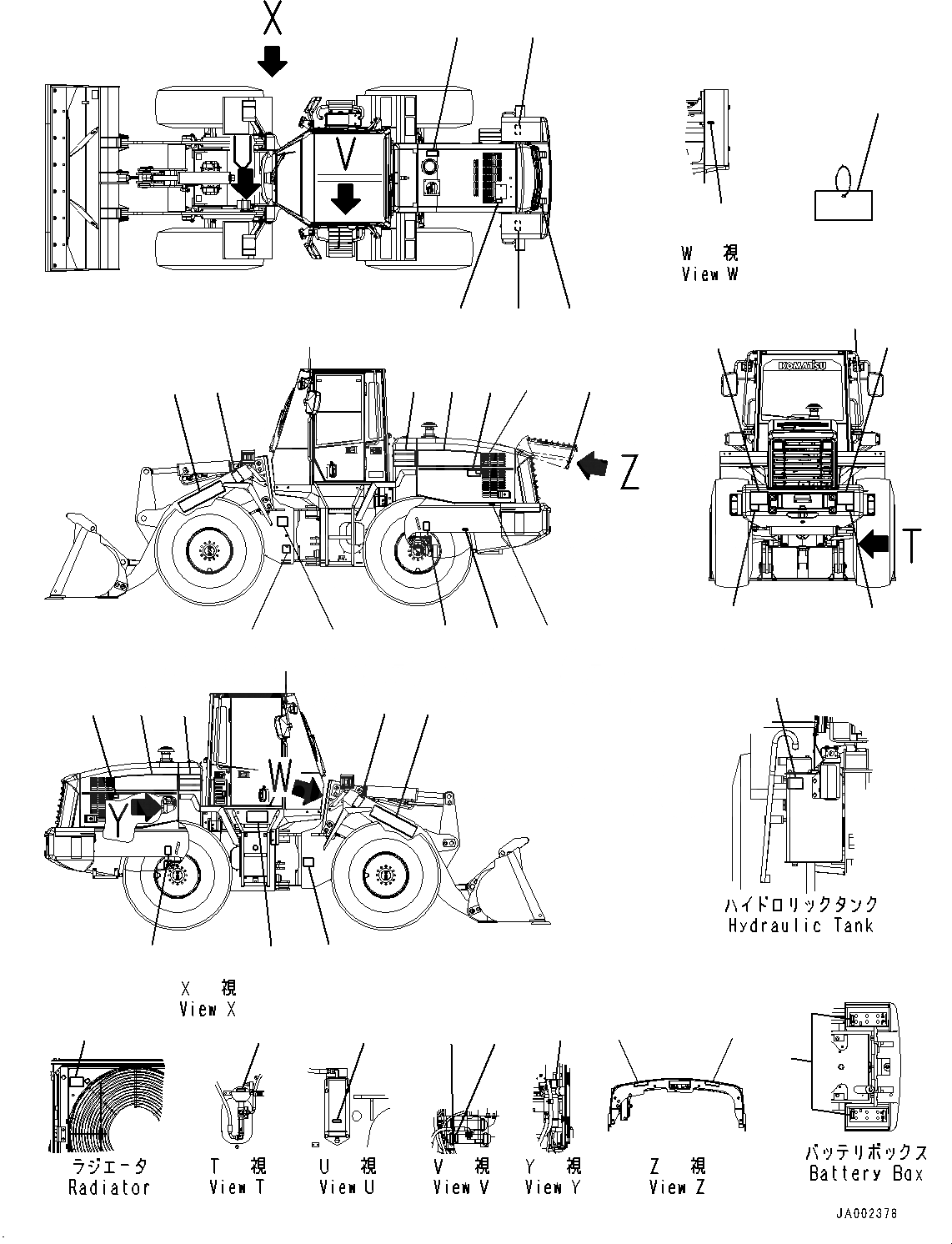 X

V

W 視
View W

KOMATSU

Z

T

W

Y

ハイドロリックタンク
Hydraulic Tank

X 視
View X

ラジエータ
Radiator

T 視
View T

U 視
View U

V 視
View V

Y 視
View Y

Z 視
View Z

バッテリボックス
Battery Box

JA002378