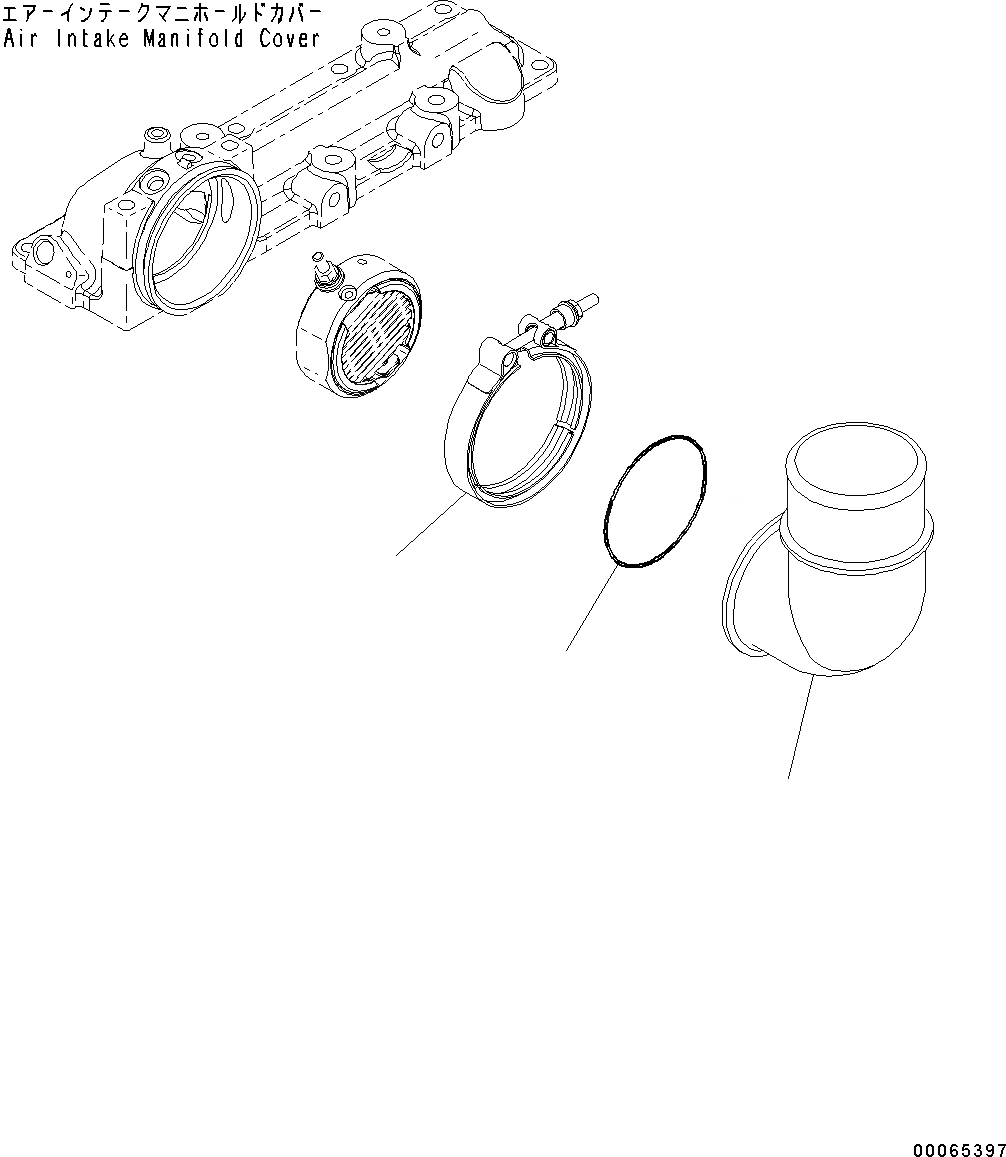 エアーインテークマニホールドカバー
Air Intake Manifold Cover

00065397