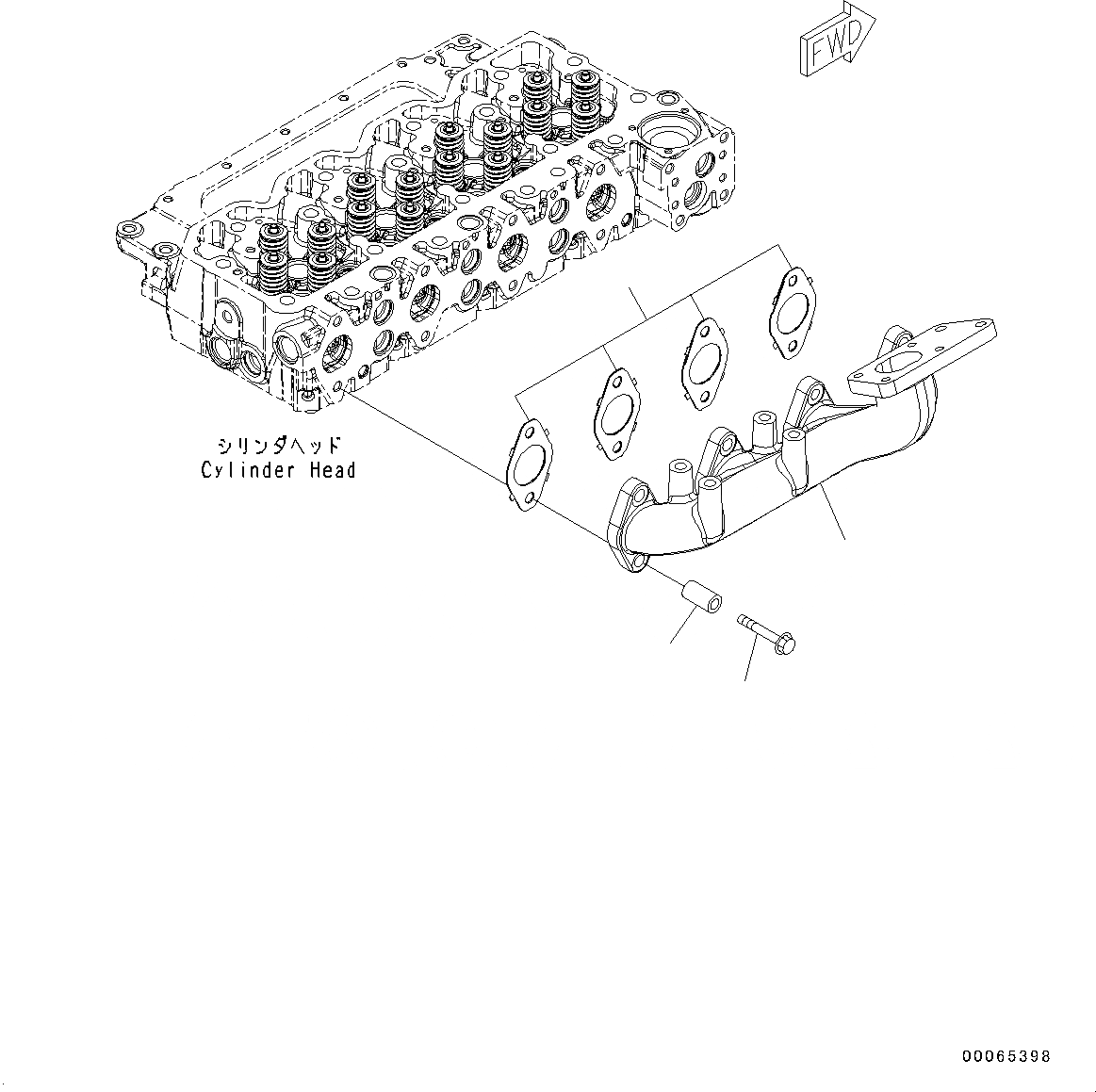 FWD

シリンダヘッド
Cylinder Head

00065398