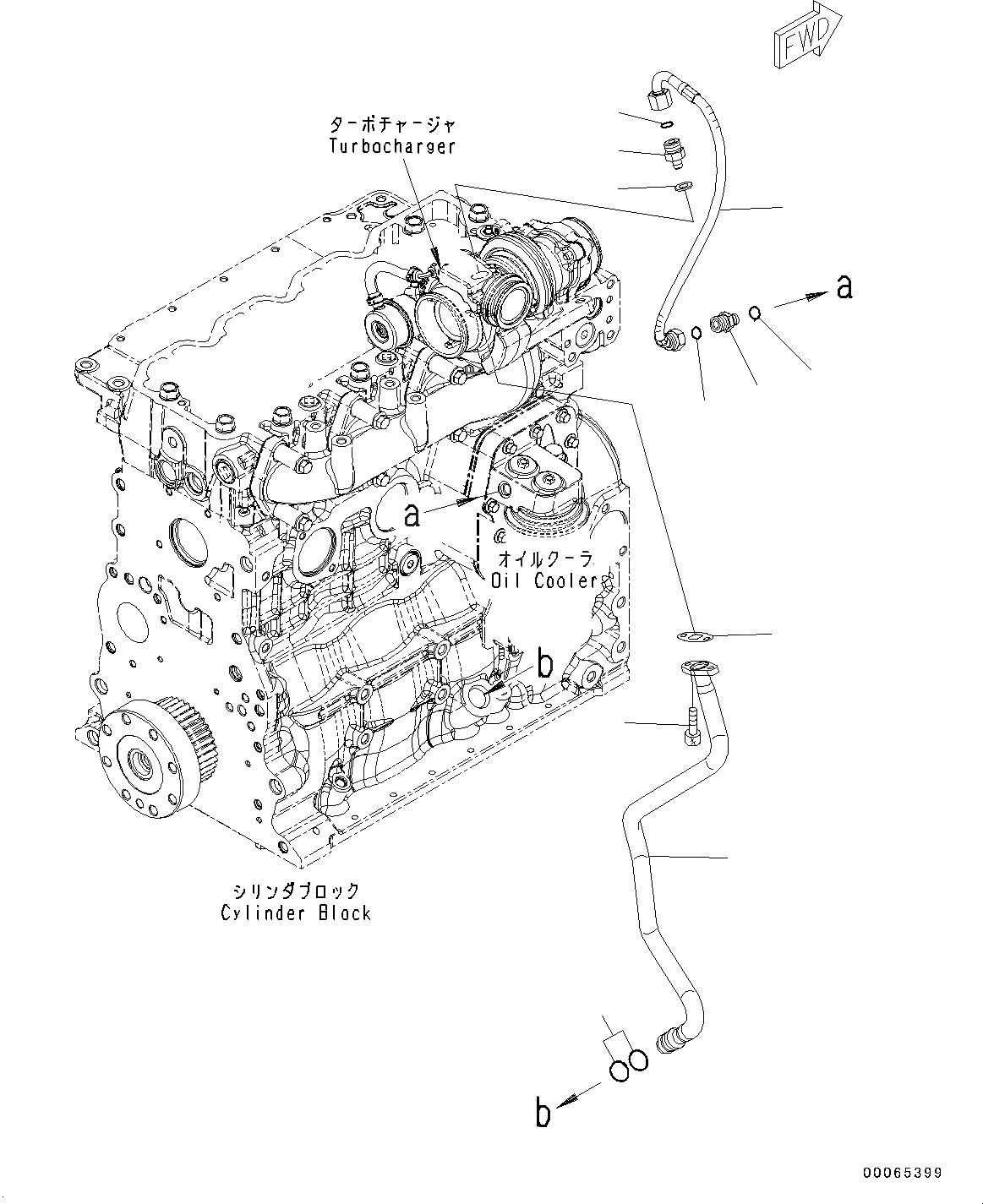 FWD

ターボチャージャ
Turbocharger

a

a

オイルクーラ
Oil Cooler

b

シリンダブロック
Cylinder Block

b

00065399