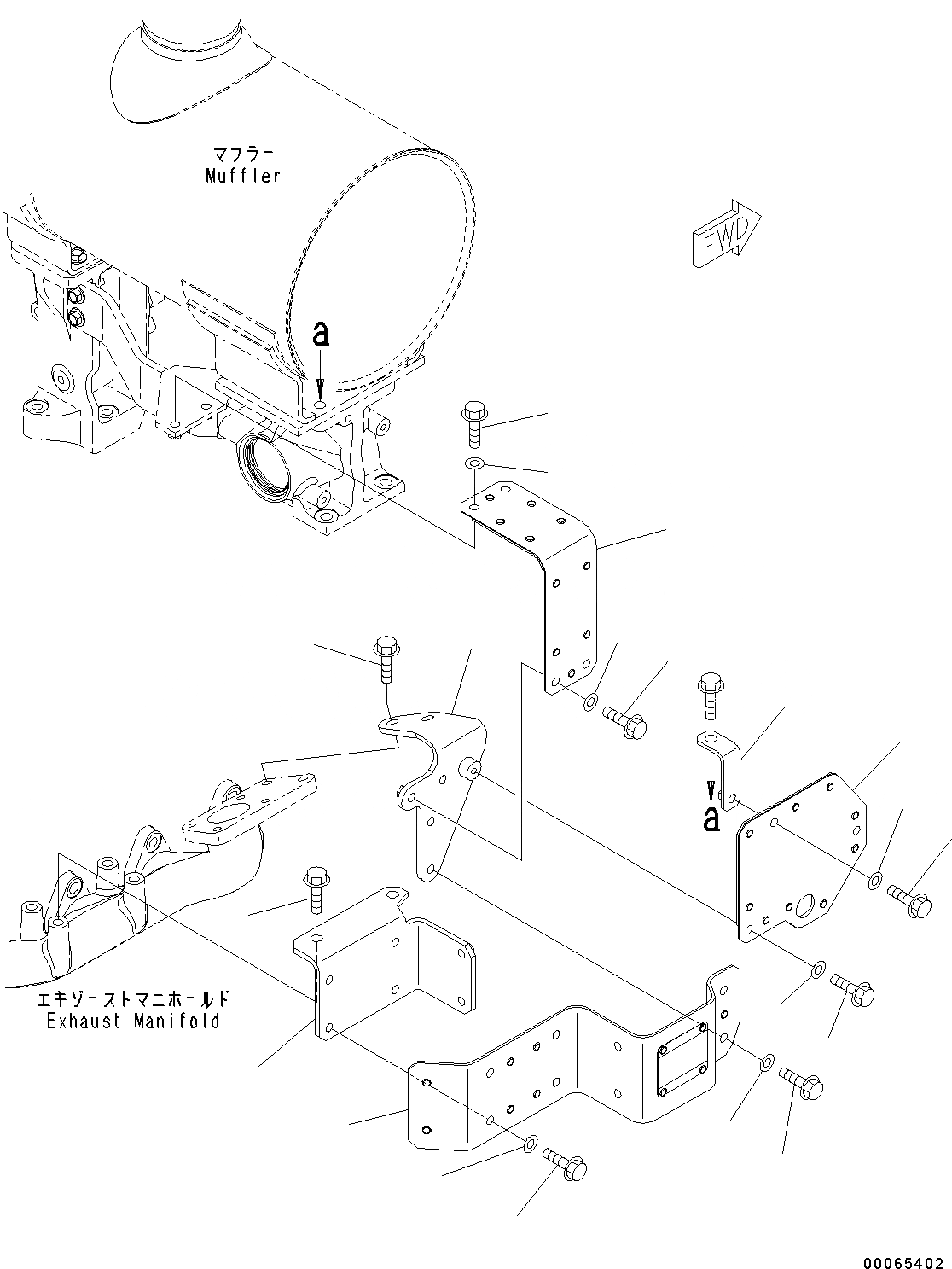 マフラー
Muffler

FWD

a

a

エキゾーストマニホールド
Exhaust Manifold

00065402