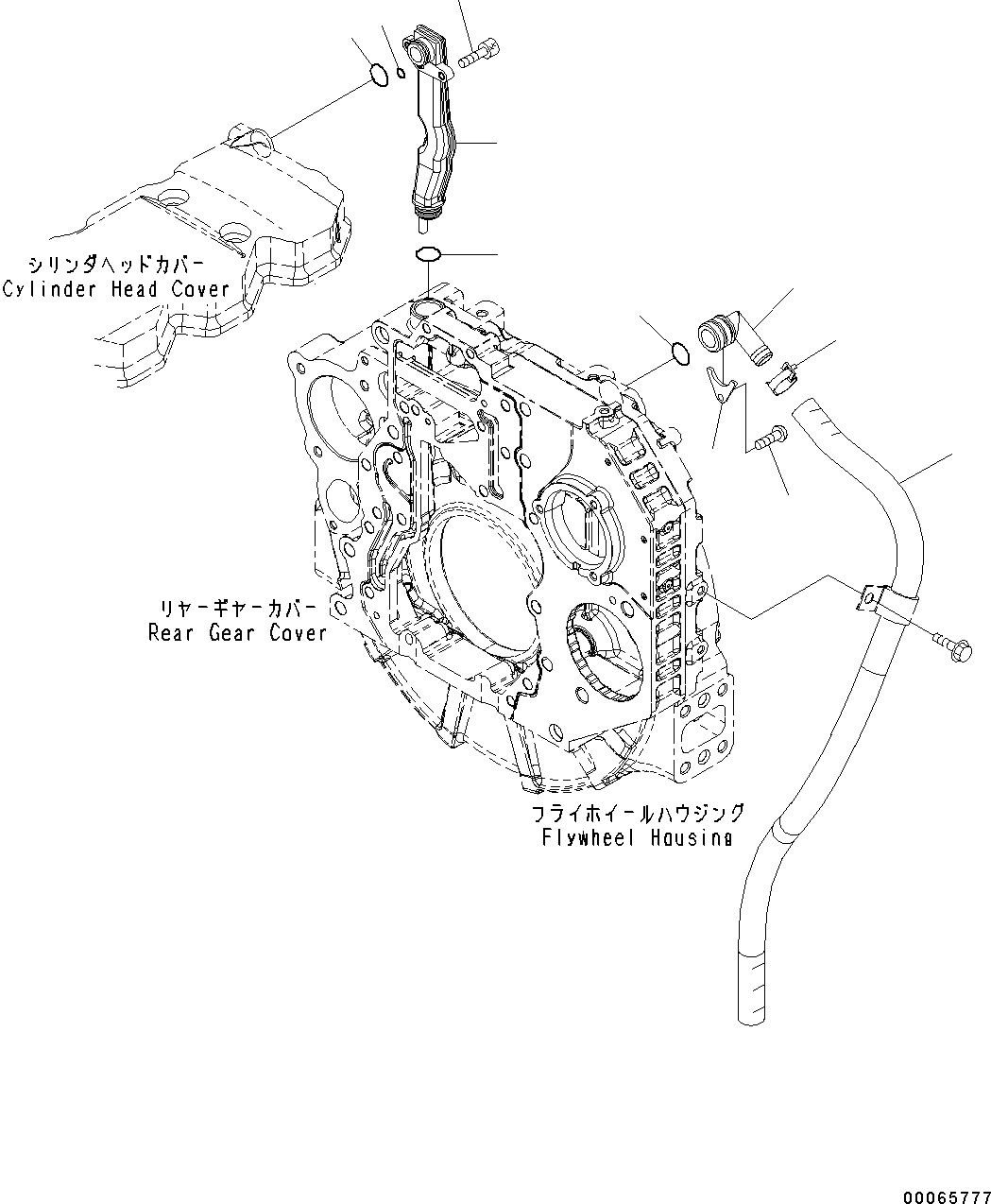 シリンダヘッドカバー
Cylinder Head Cover

リヤーギヤーカバー
Rear Gear Cover

フライホイールハウジング
Flywheel Housing

00065777