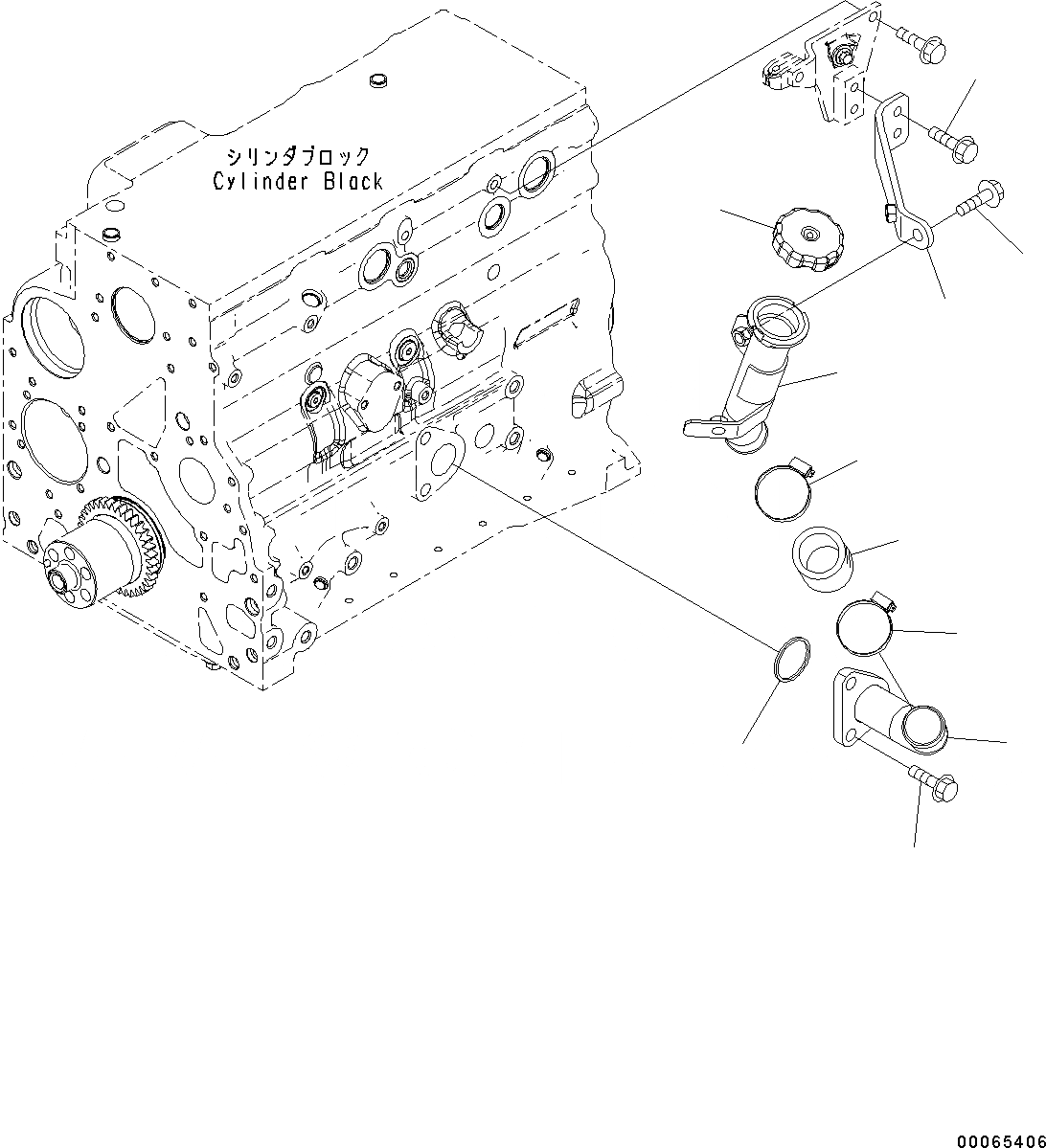 シリンダブロック
Cylinder Black

00065406