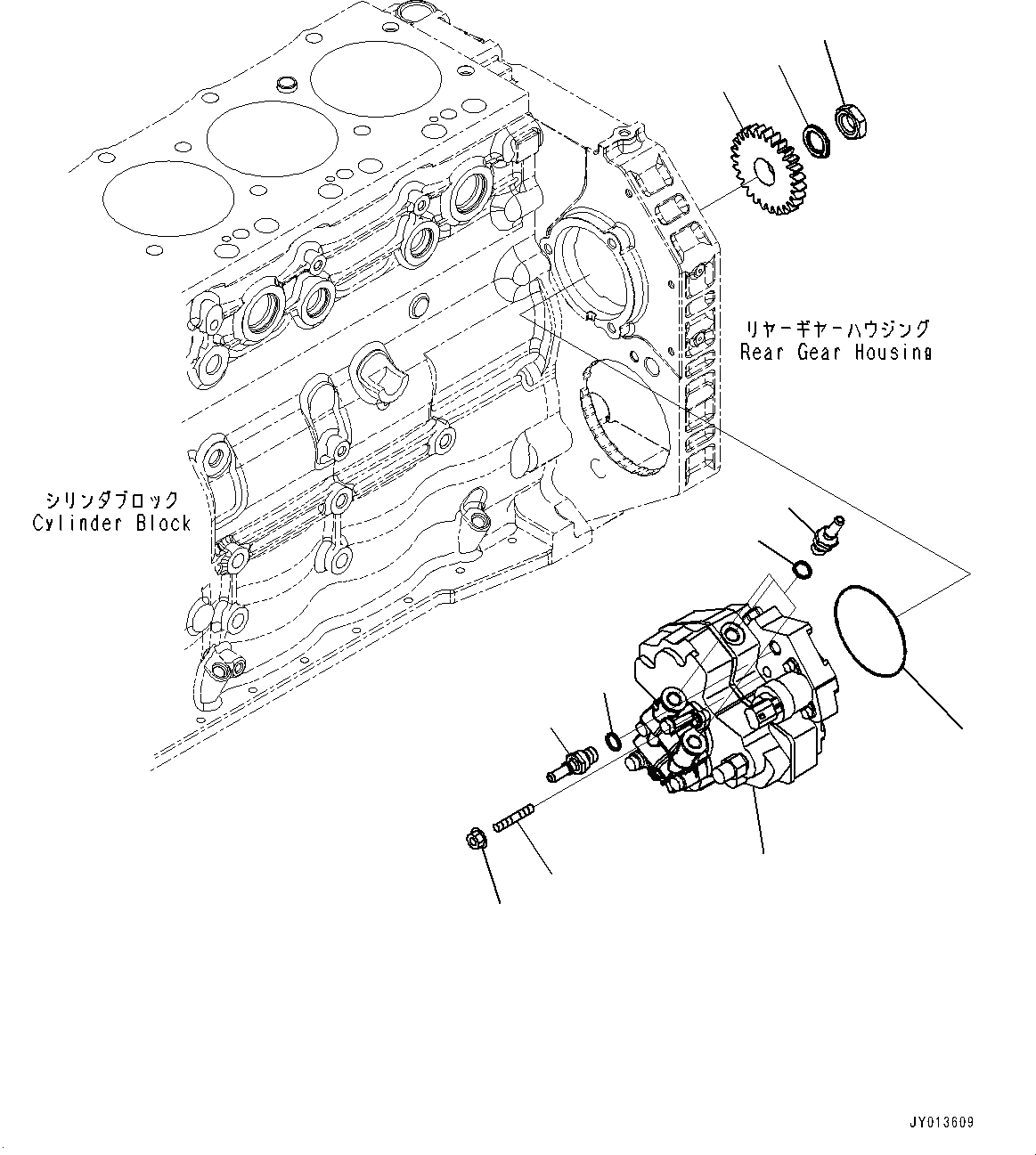 リヤーギヤーハウジング
Rear Gear Housing

シリンダブロック
Cylinder Block

JY013609