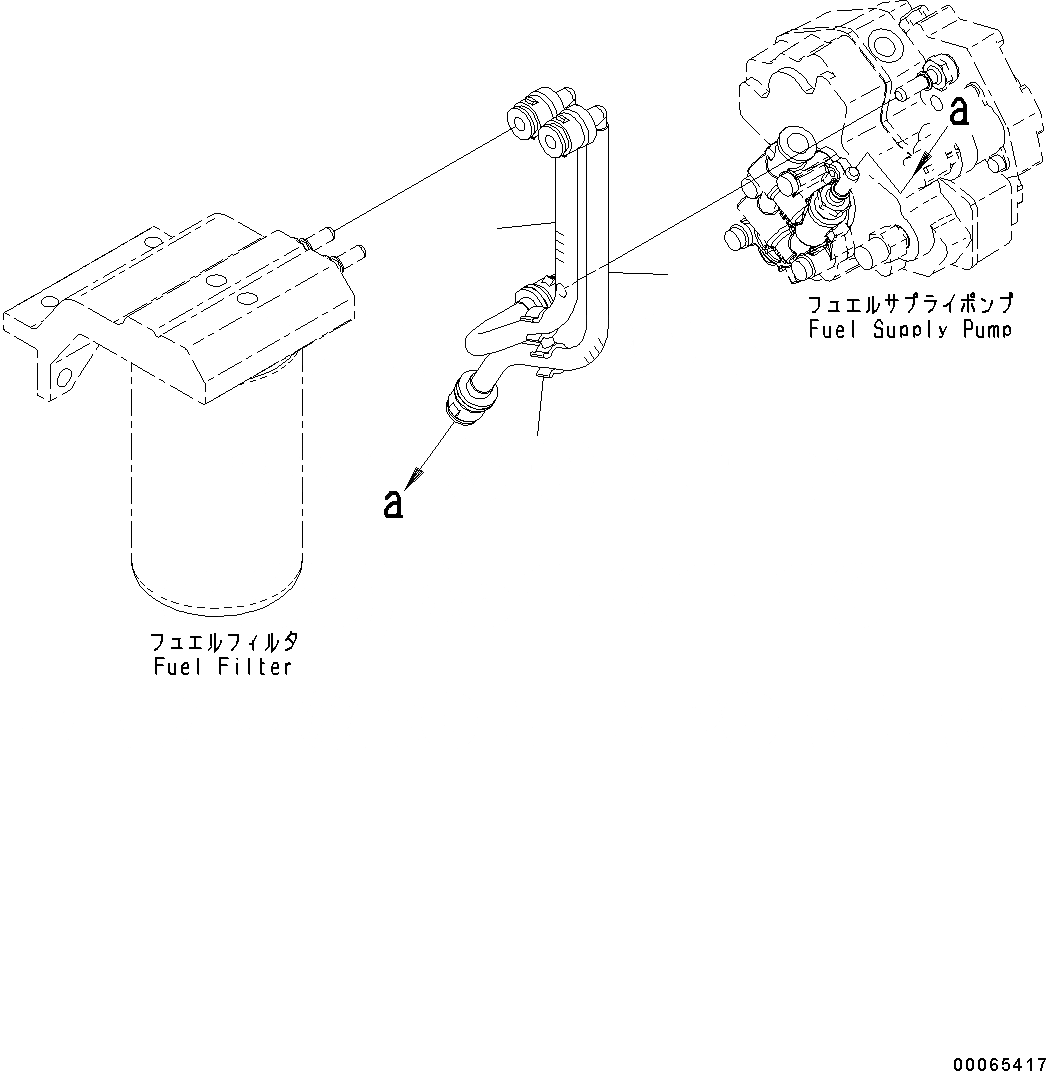 a

フュエルサプライポンプ
Fuel Supply Pump

a

フュエルフィルタ
Fuel Filter

00065417