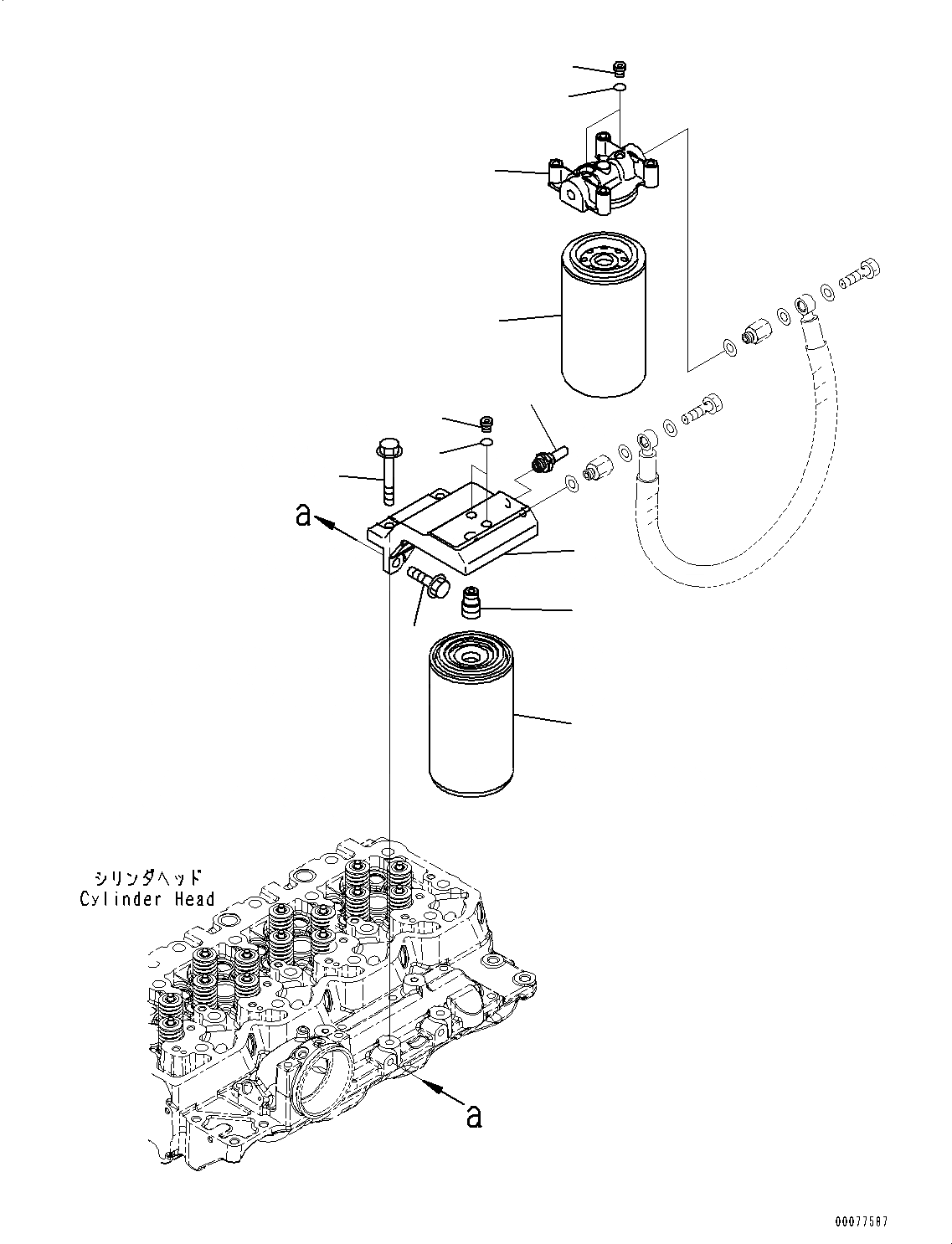 a

シリンダヘッド
Cylinder Head

a

00077587