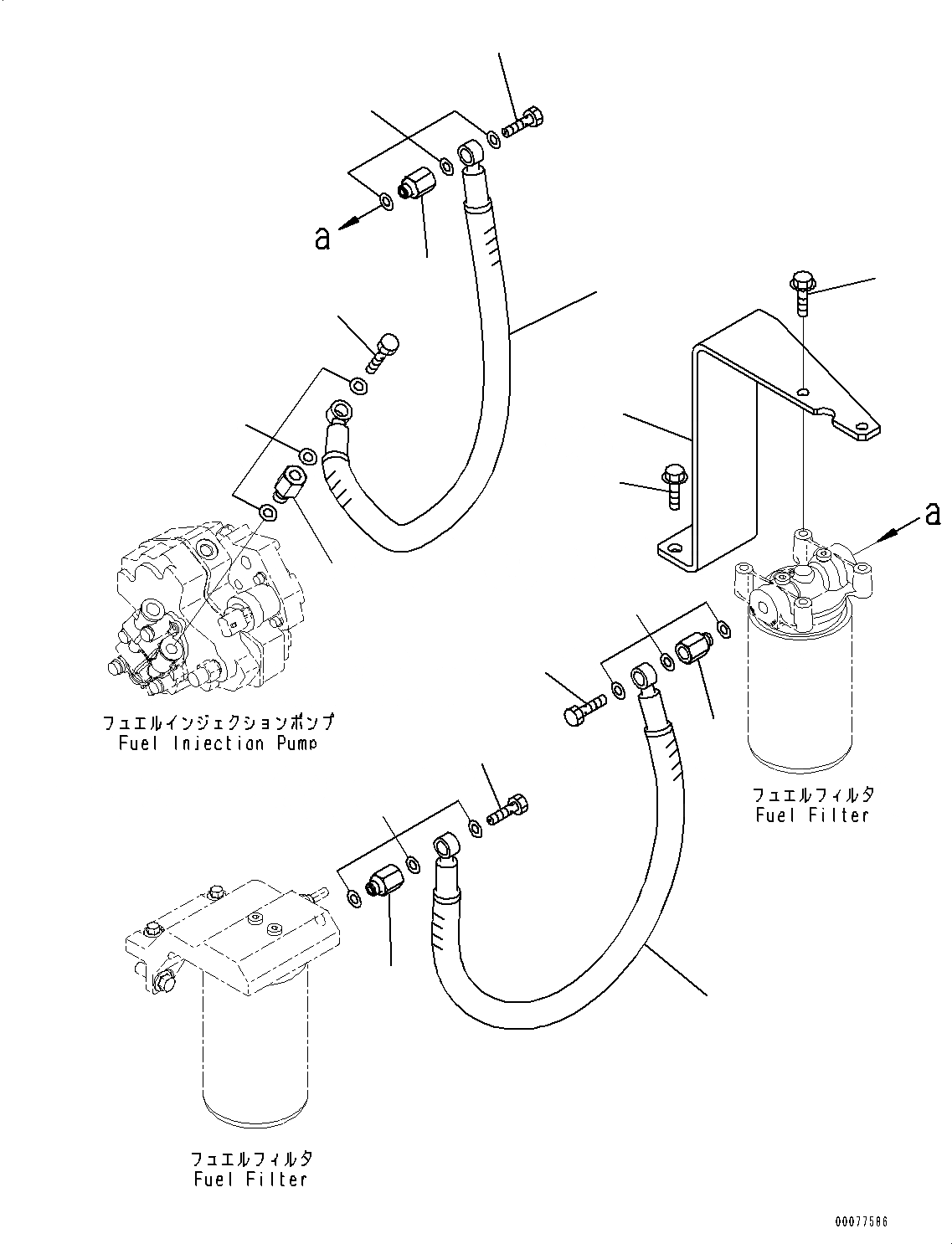 a

a

フュエルインジェクションポンプ
Fuel Injection Pump

フュエルフィルタ
Fuel Filter

フュエルフィルタ
Fuel Filter

00077586