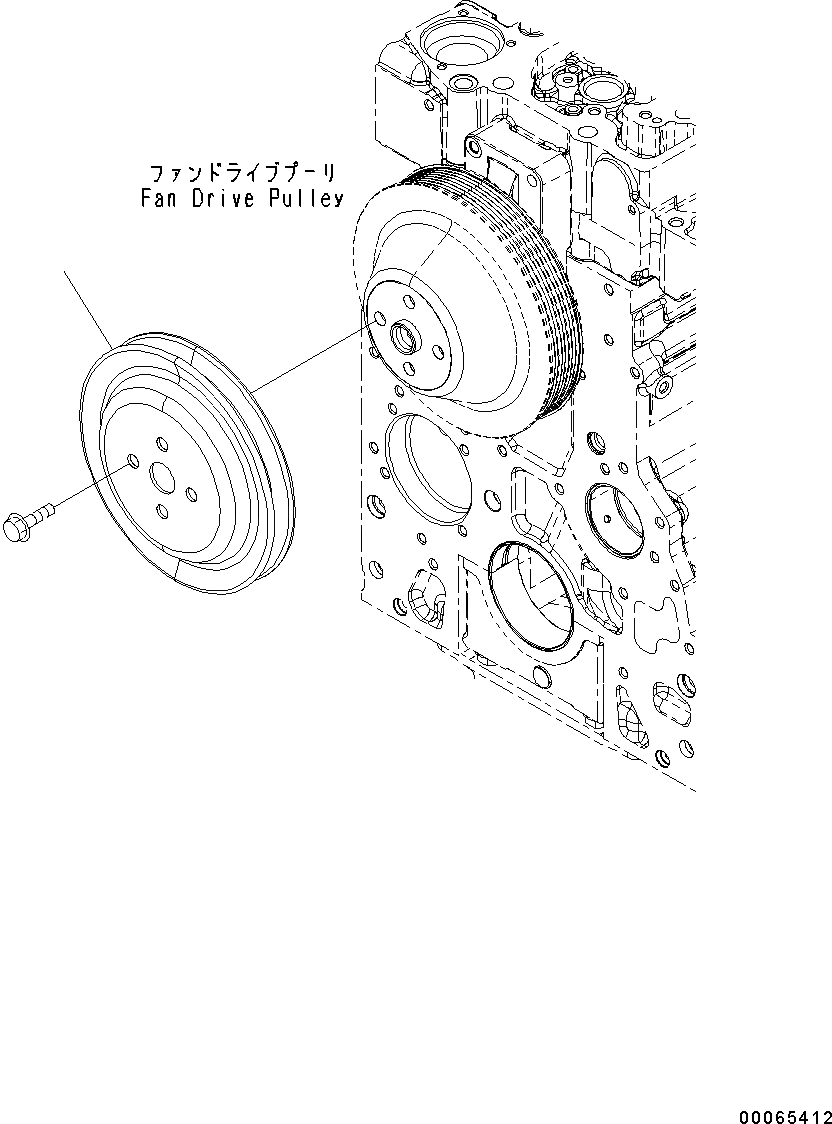 ファンドライブプーリ
Fan Drive Pulley

00065412