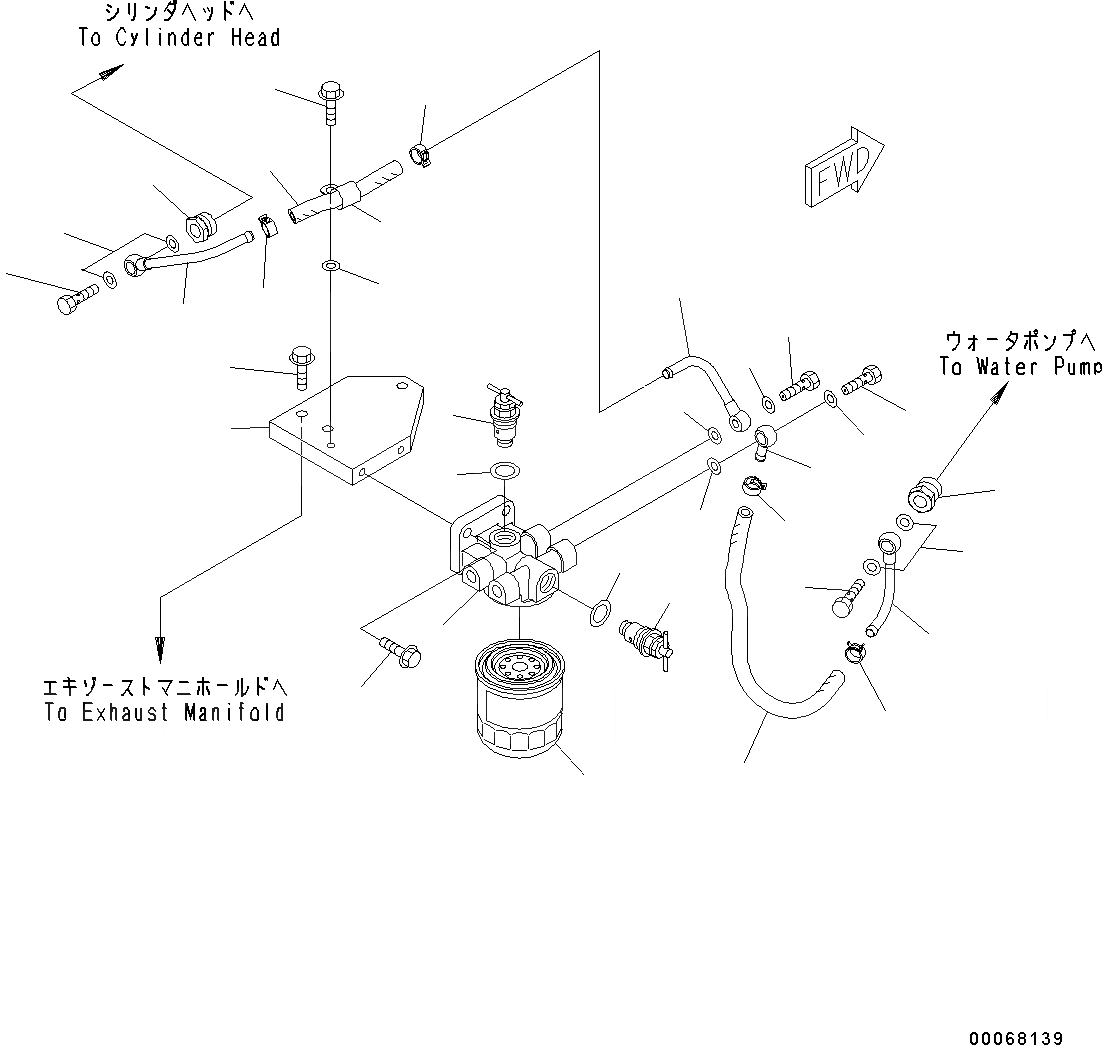 シリンダヘッドへ
To Cylinder Head

FWD

ウォータポンプへ
To Water Pump

エキゾーストマニホールドへ
To Exhaust Manifold

00068139